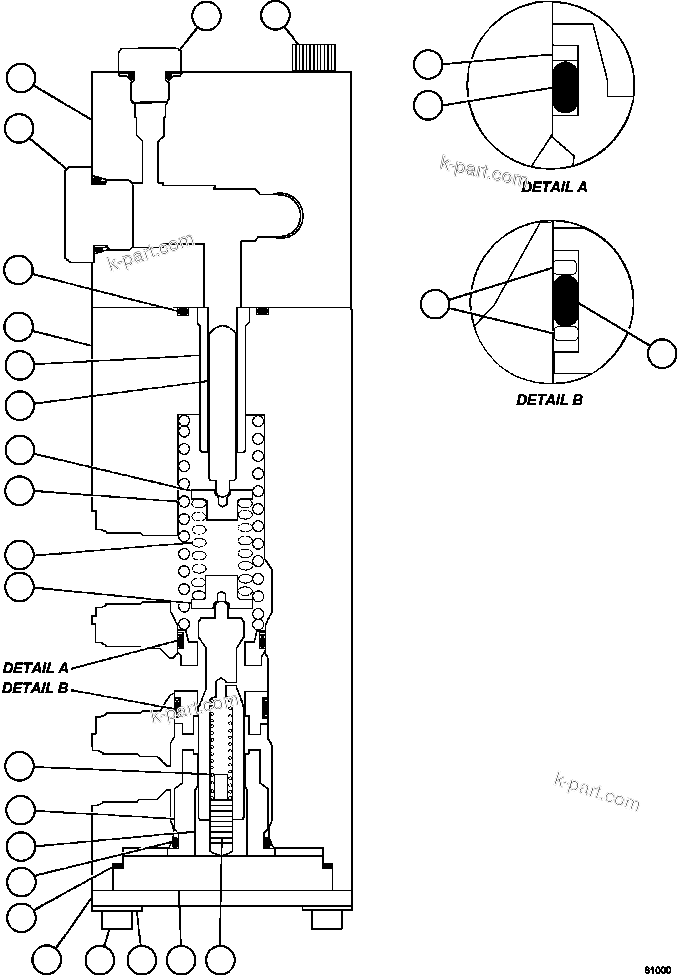 k-part.com
DETAIL A
k-part.com
DETAIL B
DETAIL A
DETAIL B
k-part.com
k-part.com
81000