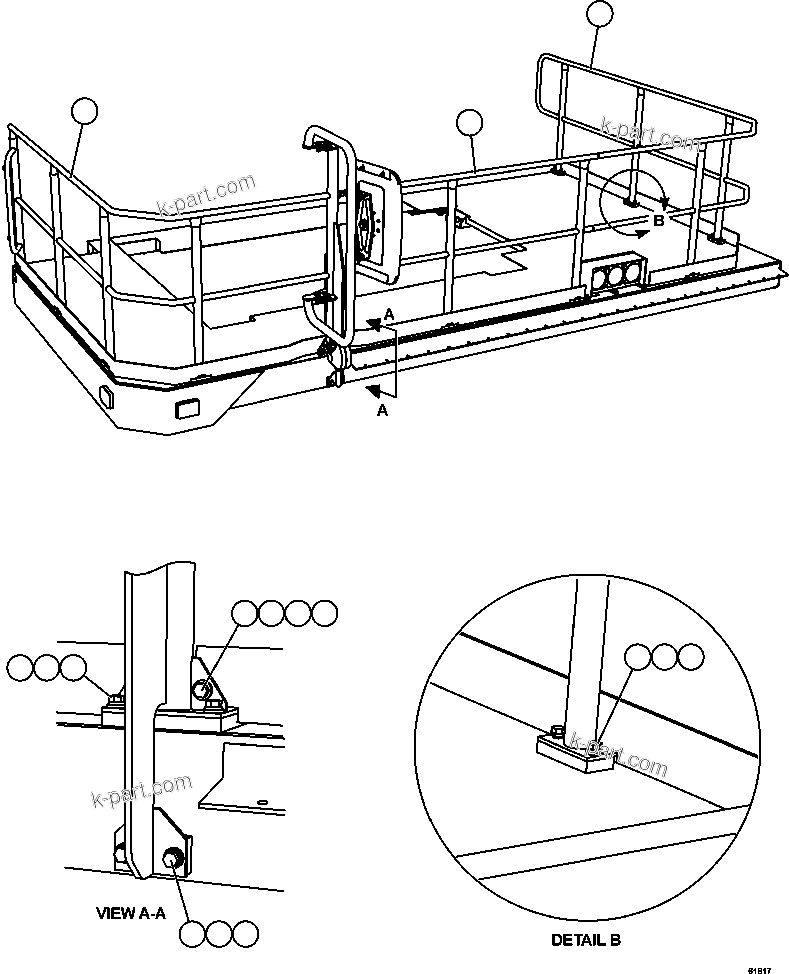 k-part.com
k-part.com
B
A
A
k-part.com
k-part.com
VIEW A-A
DETAIL B
61817