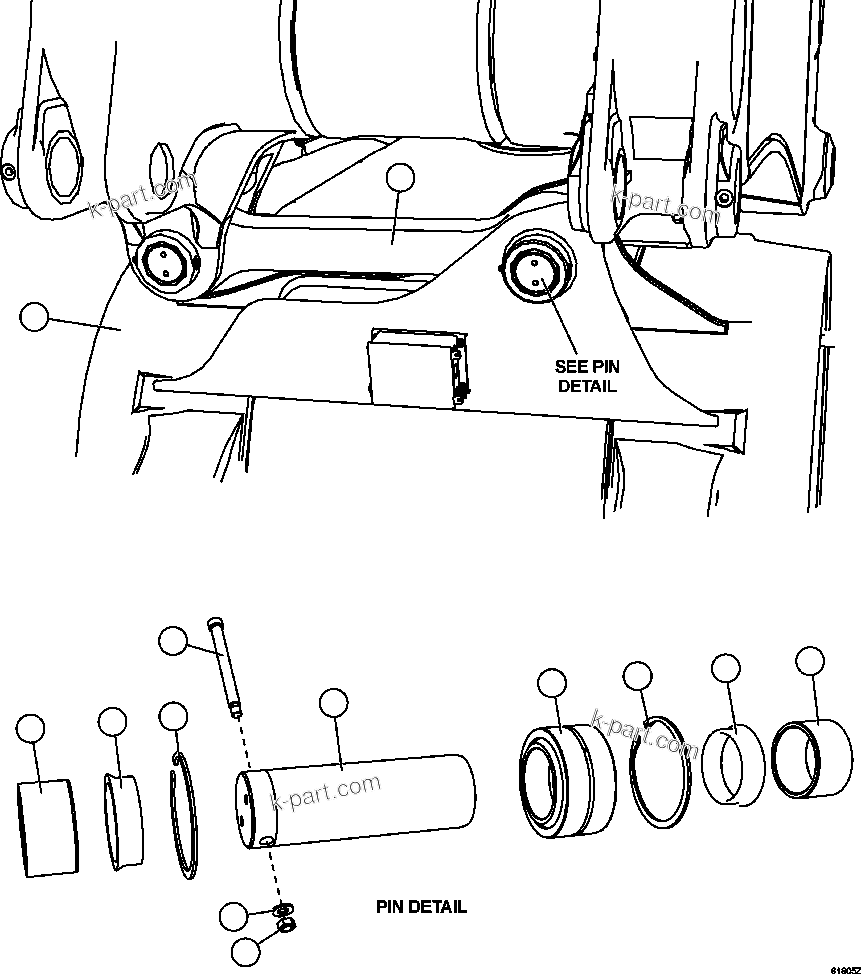 k-part.com

k-part.com

SEE PIN DETAIL

k-part.com

k-part.com

PIN DETAIL

619052