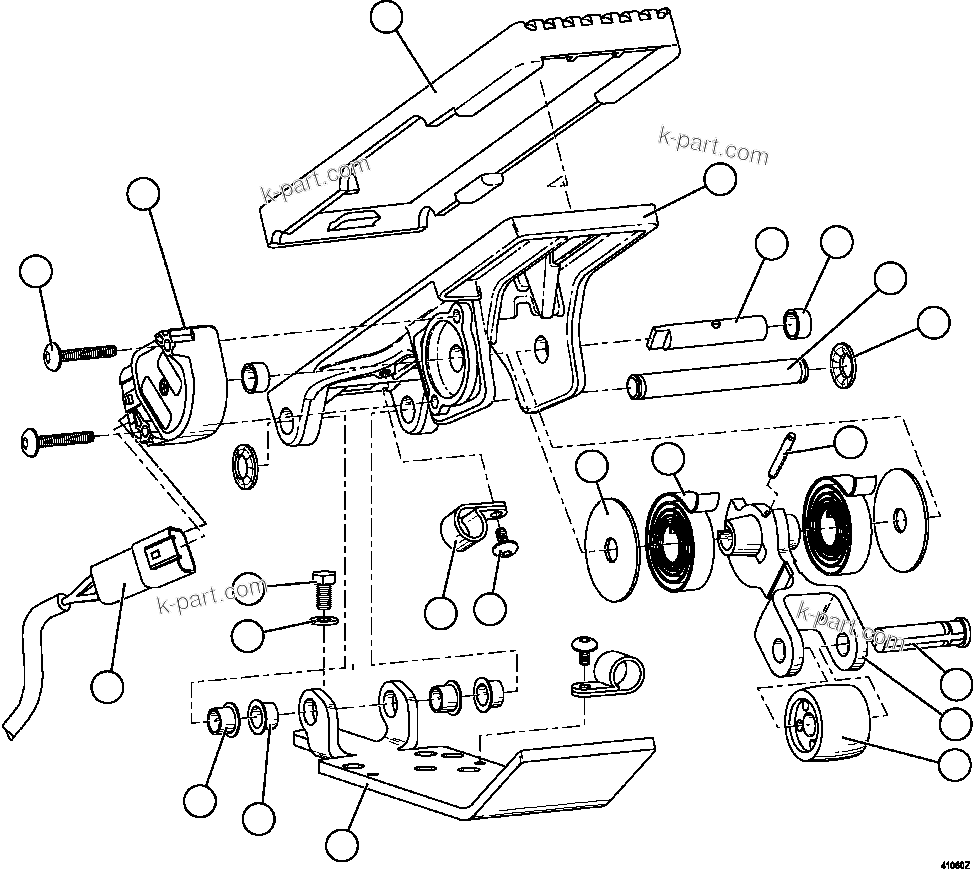 k-part.com
k-part.com
k-part.com
k-part.com
41060Z