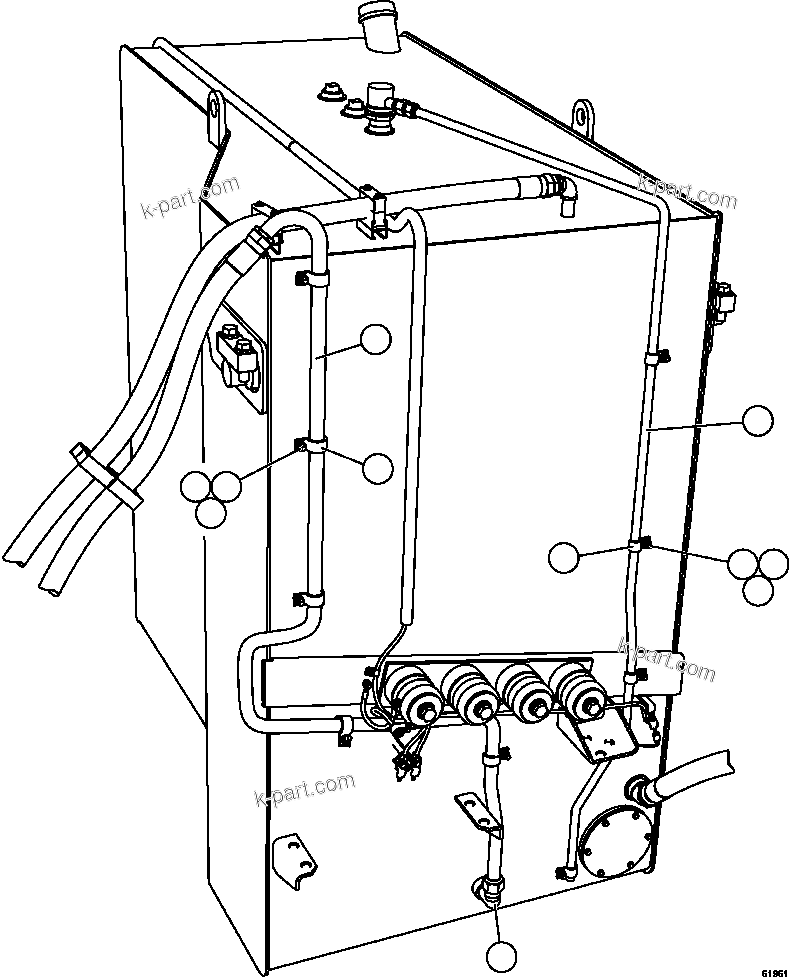 k-part.com

k-part.com

k-part.com

k-part.com

61961