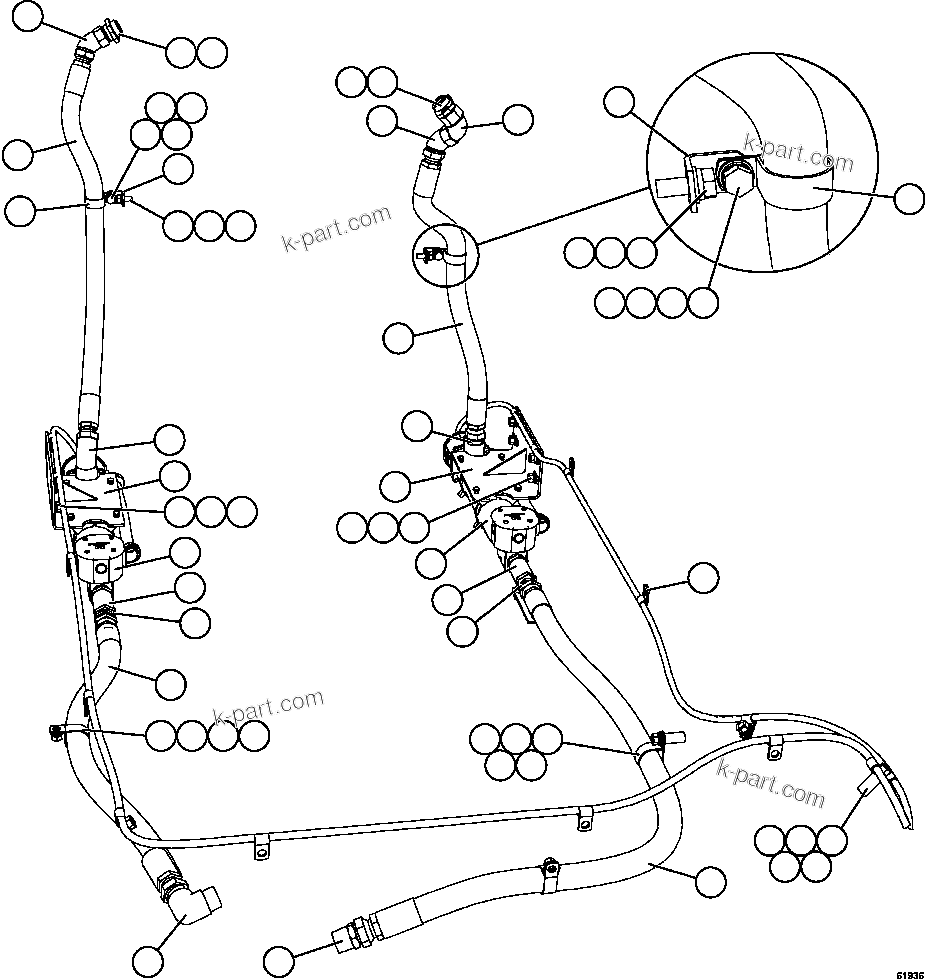 k-part.com
k-part.com
k-part.com
k-part.com
61936