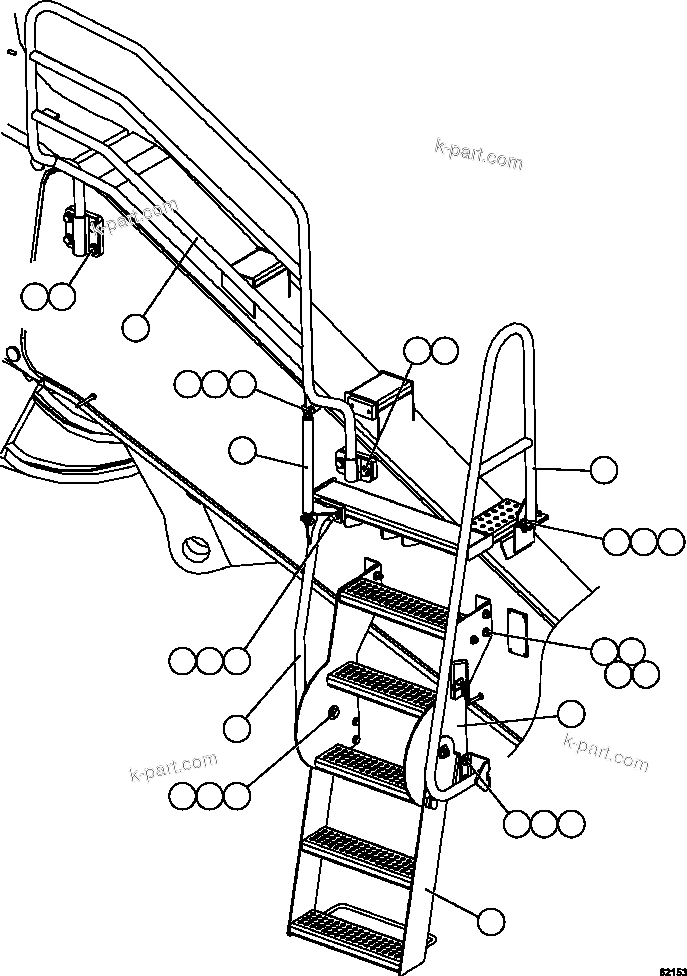 k-part.com

k-part.com

k-part.com

k-part.com

82153