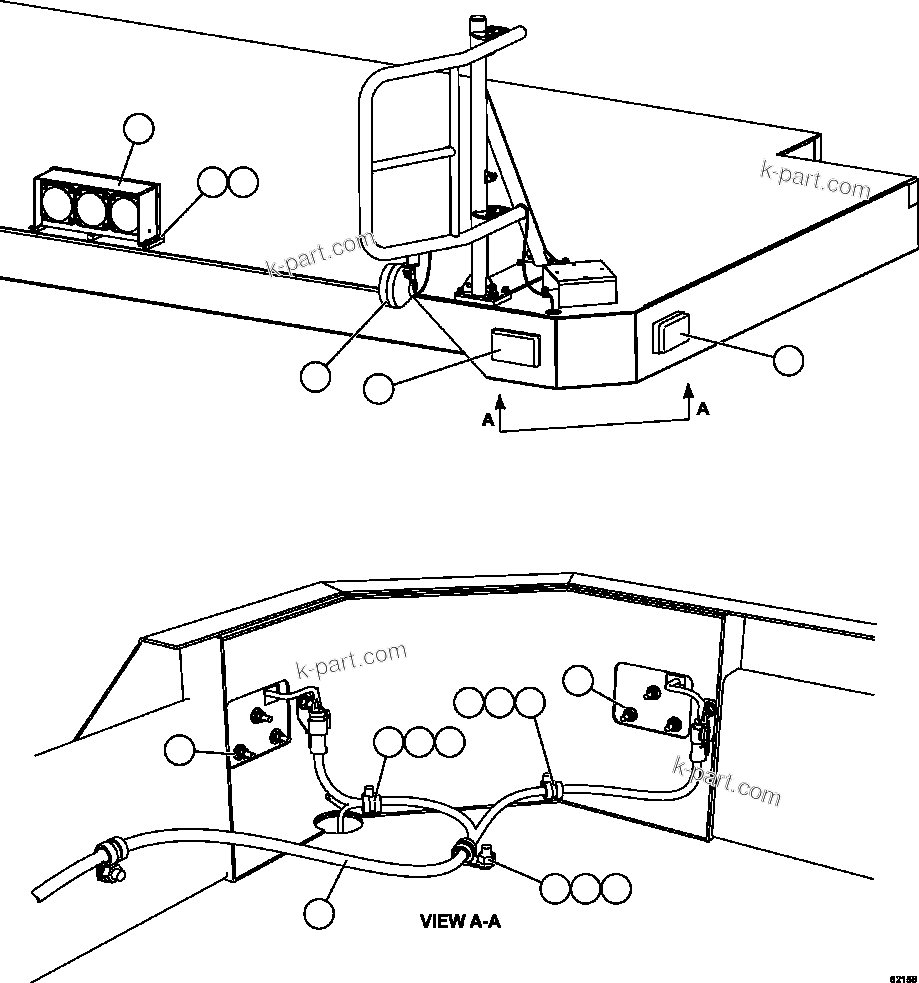 k-part.com
k-part.com
A
A
k-part.com
k-part.com
VIEW A-A
62158