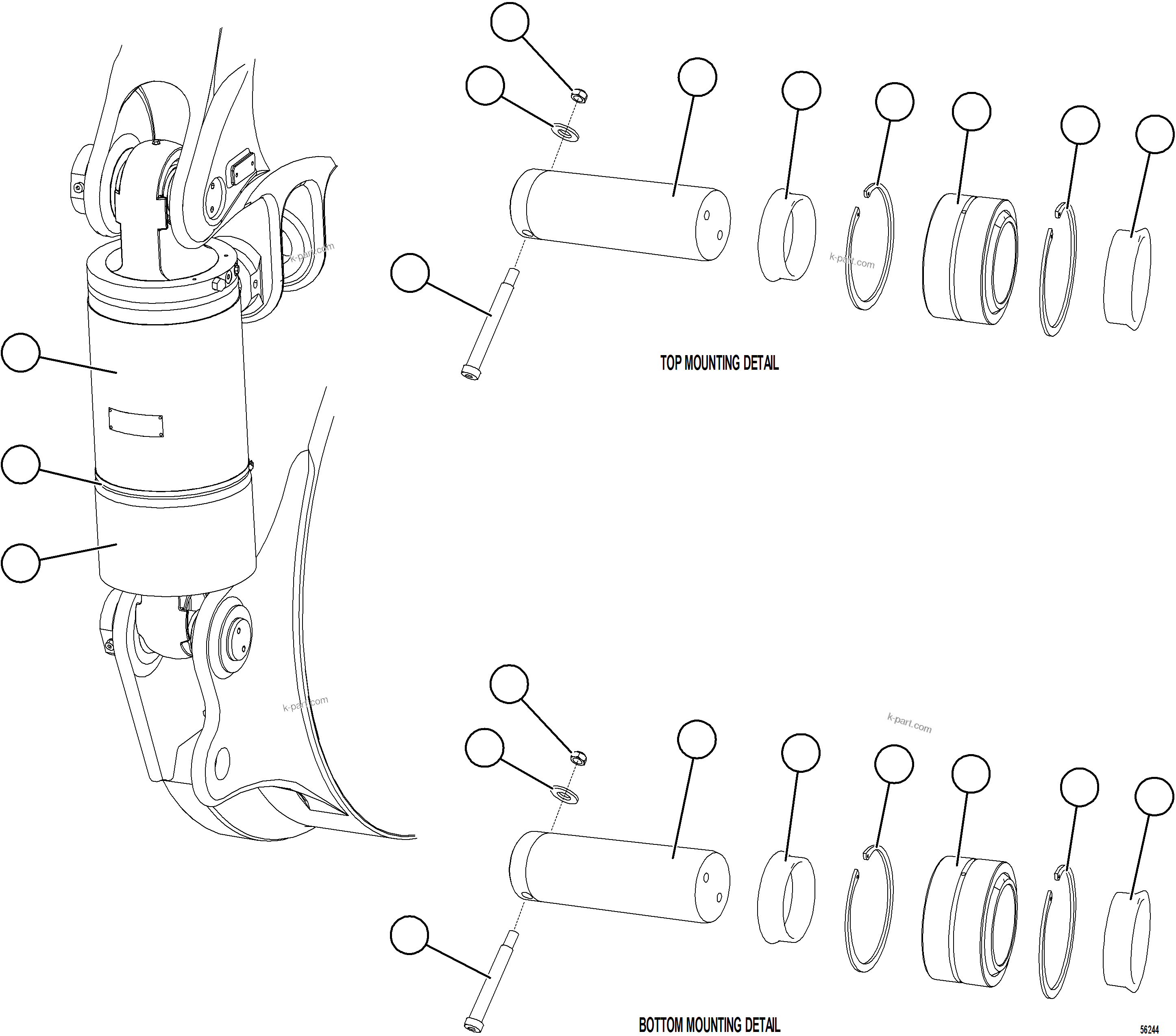 k-part.com

k-part.com

TOP MOUNTING DETAIL

k-part.com

k-part.com

BOTTOM MOUNTING DETAIL

56244