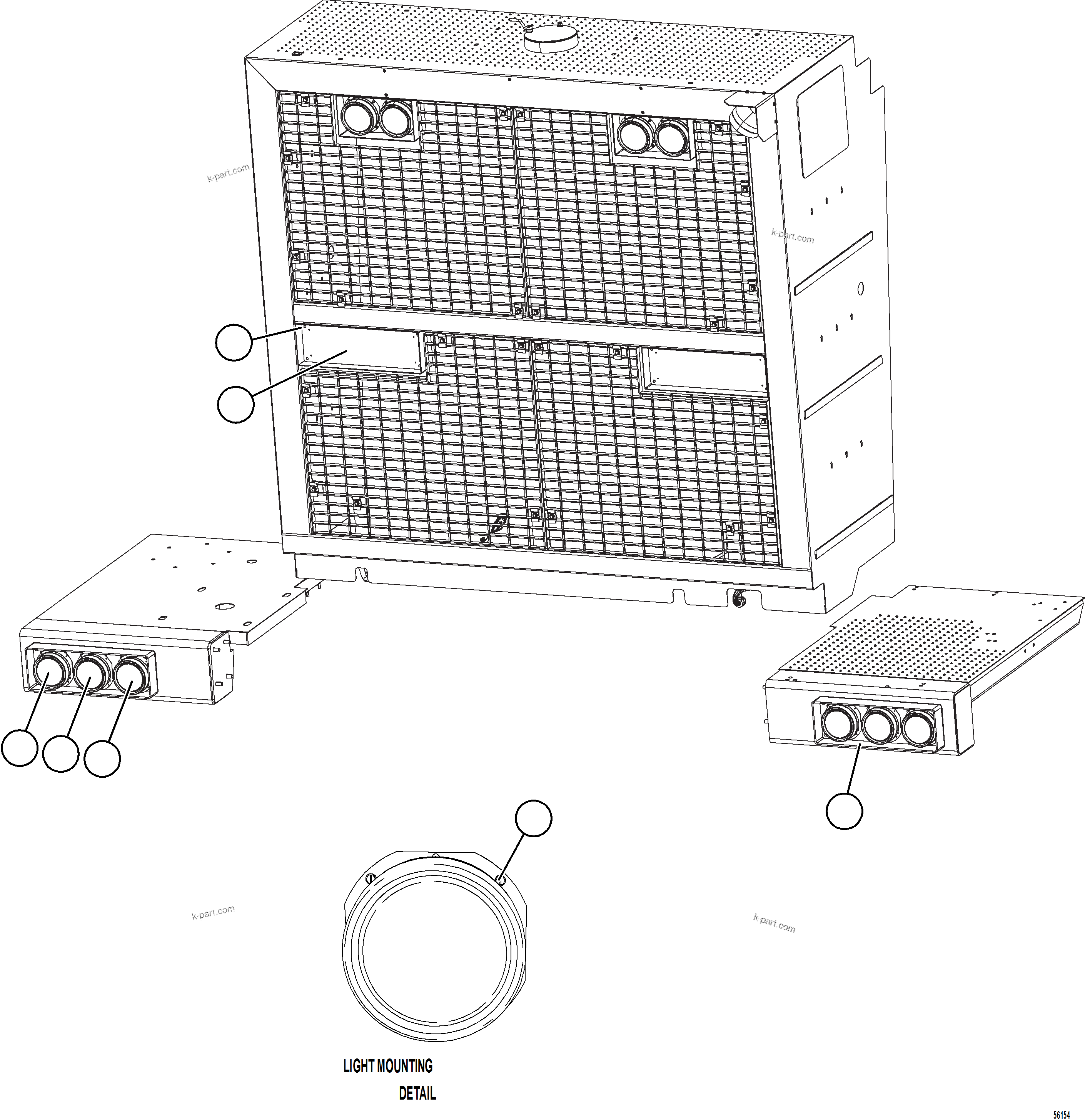 k-part.com

k-part.com

k-part.com

k-part.com

LIGHT MOUNTING
DETAIL

56154