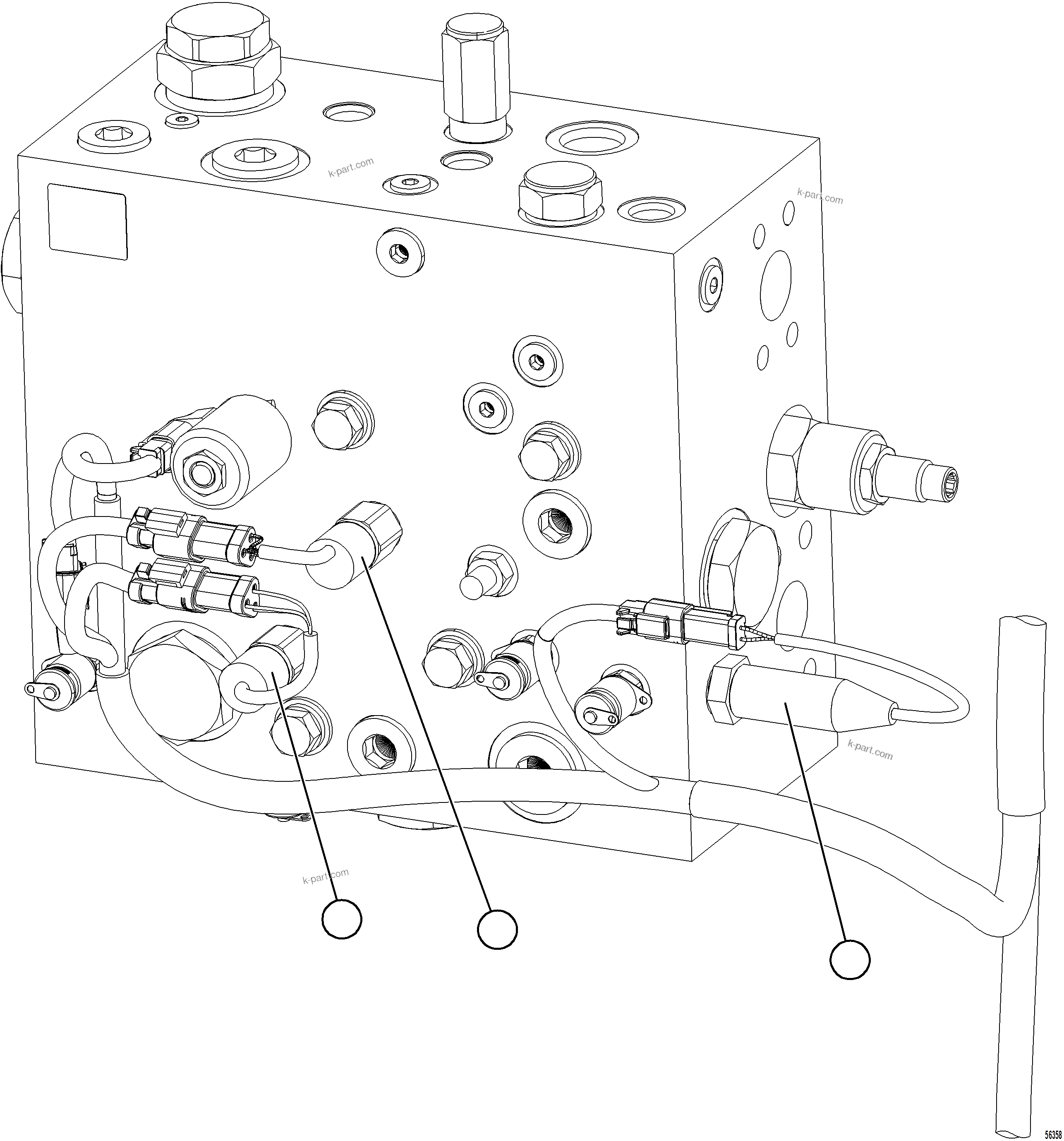 k-part.com
k-part.com
k-part.com
k-part.com
56358