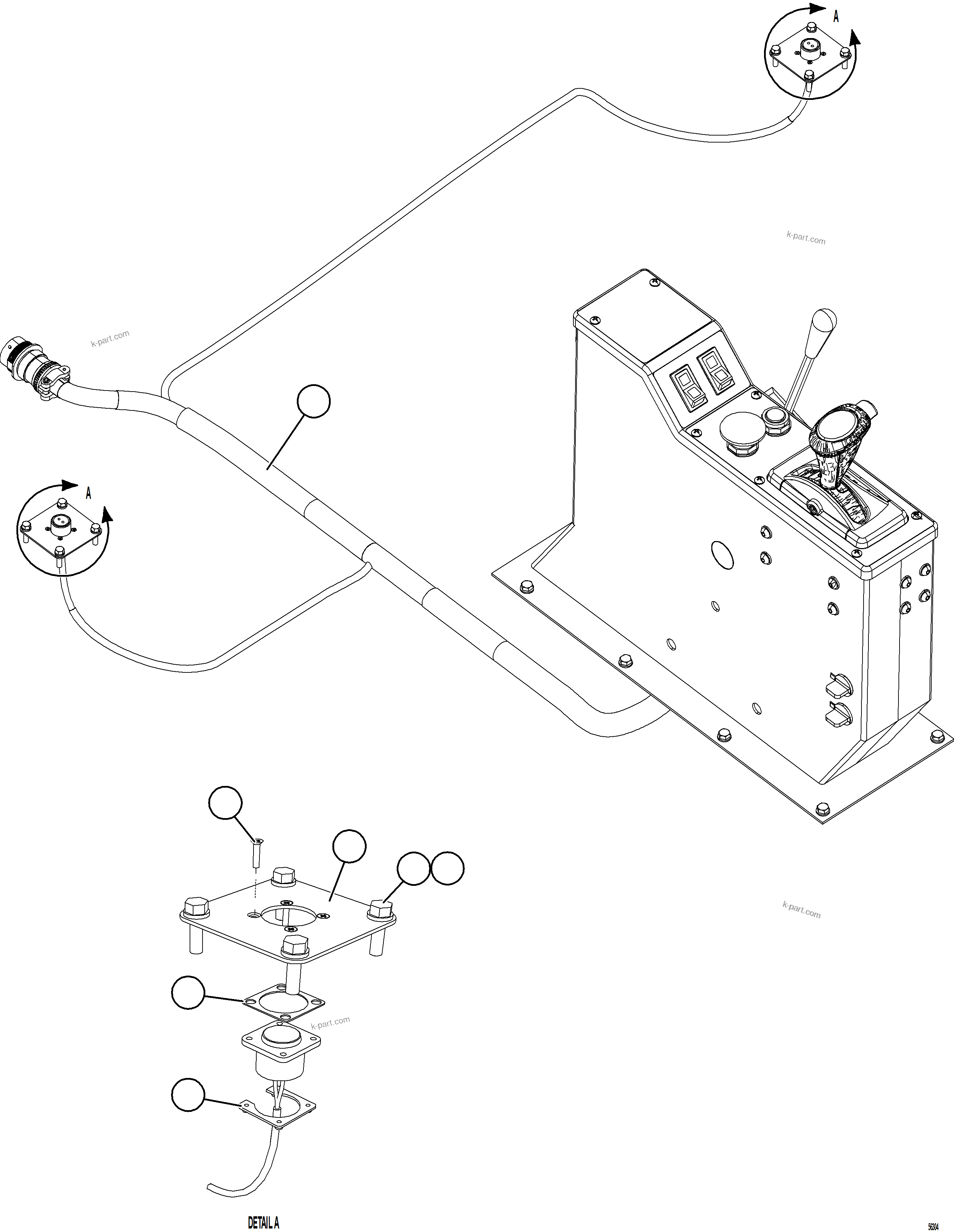 A

k-part.com

k-part.com

A

k-part.com

k-part.com

DETAIL A

56304