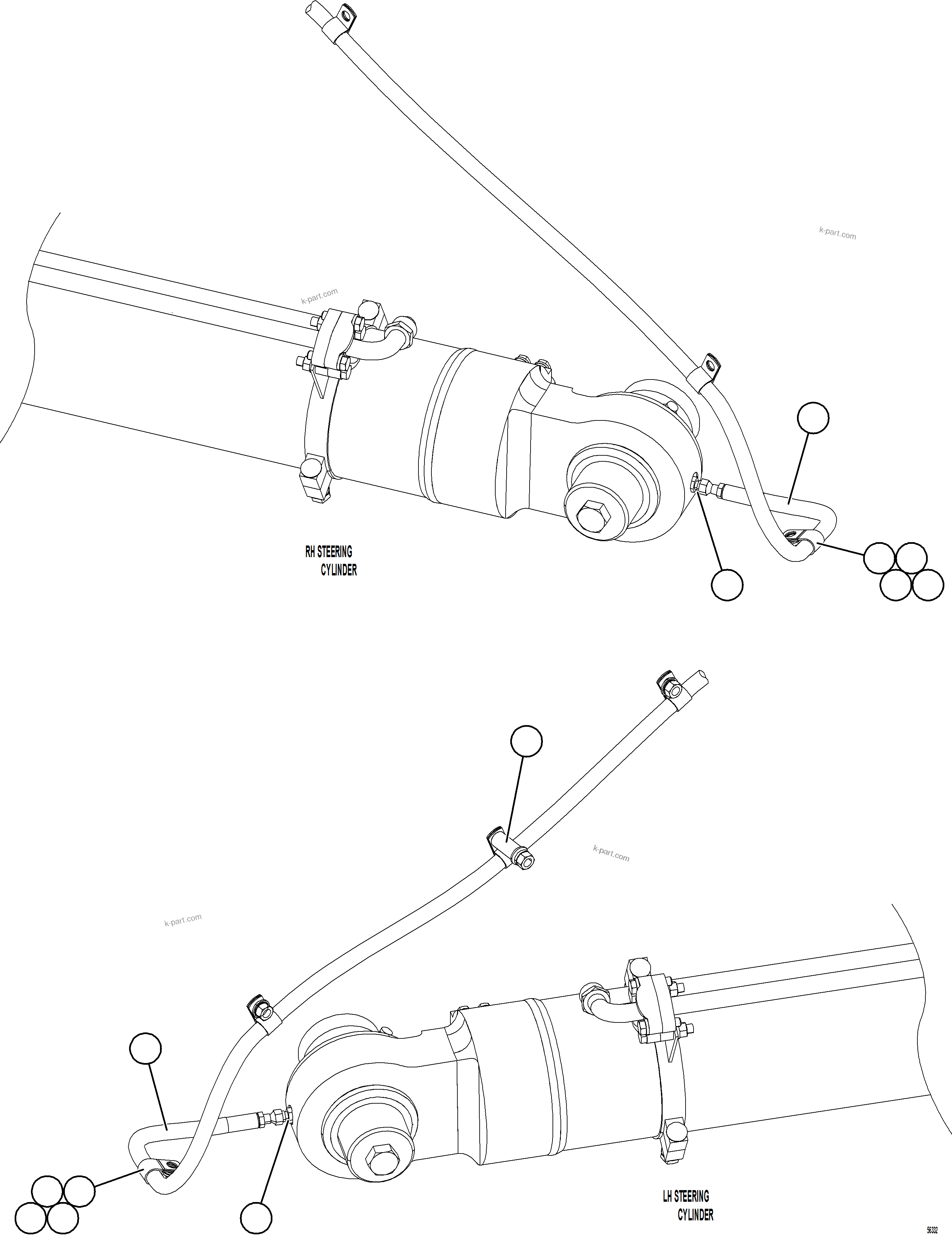 k-part.com

k-part.com

RH STEERING
CYLINDER

k-part.com

k-part.com

LH STEERING
CYLINDER

56332