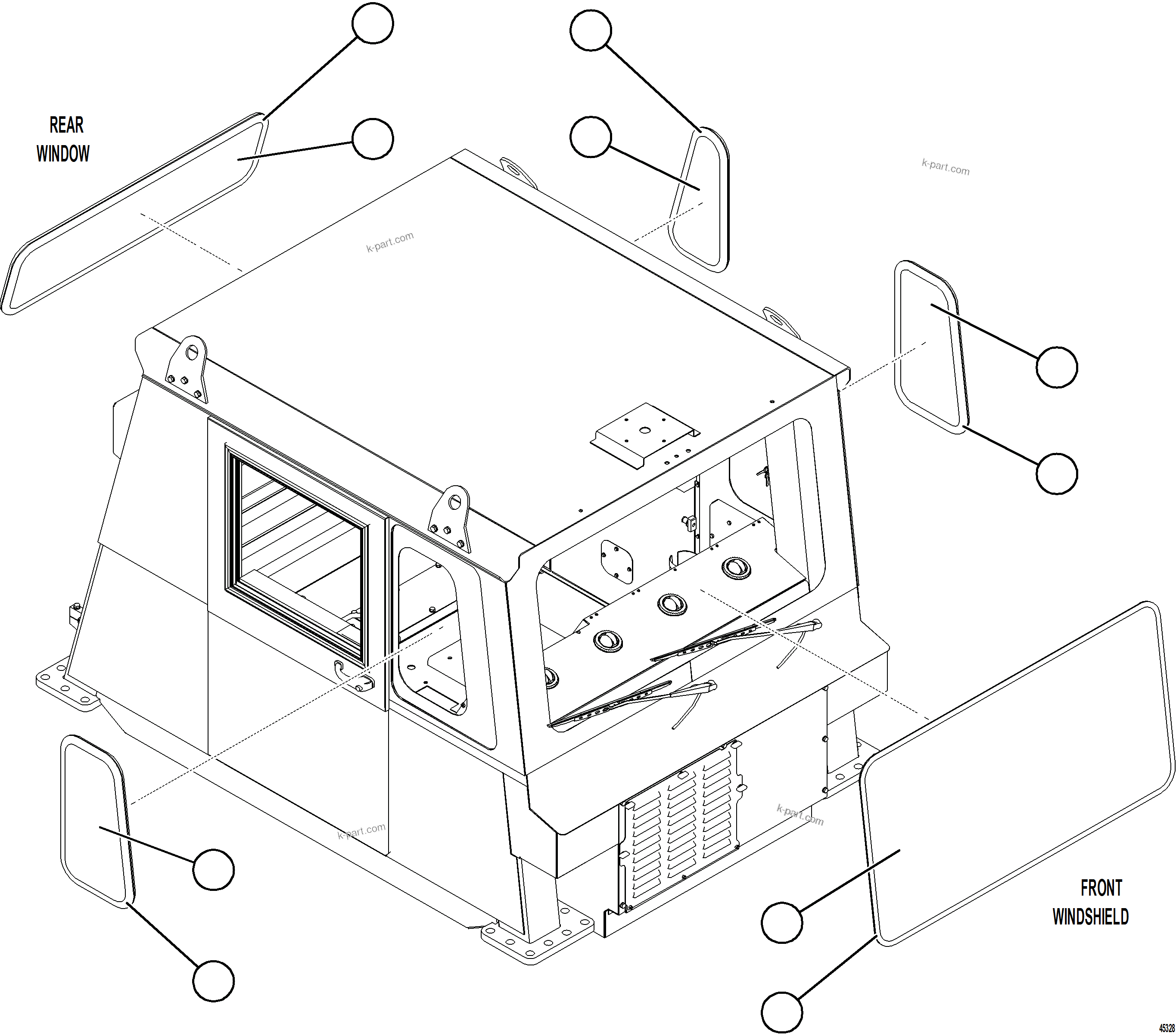 REAR WINDOW

k-part.com

k-part.com

k-part.com

k-part.com

FRONT WINDSHIELD

45328