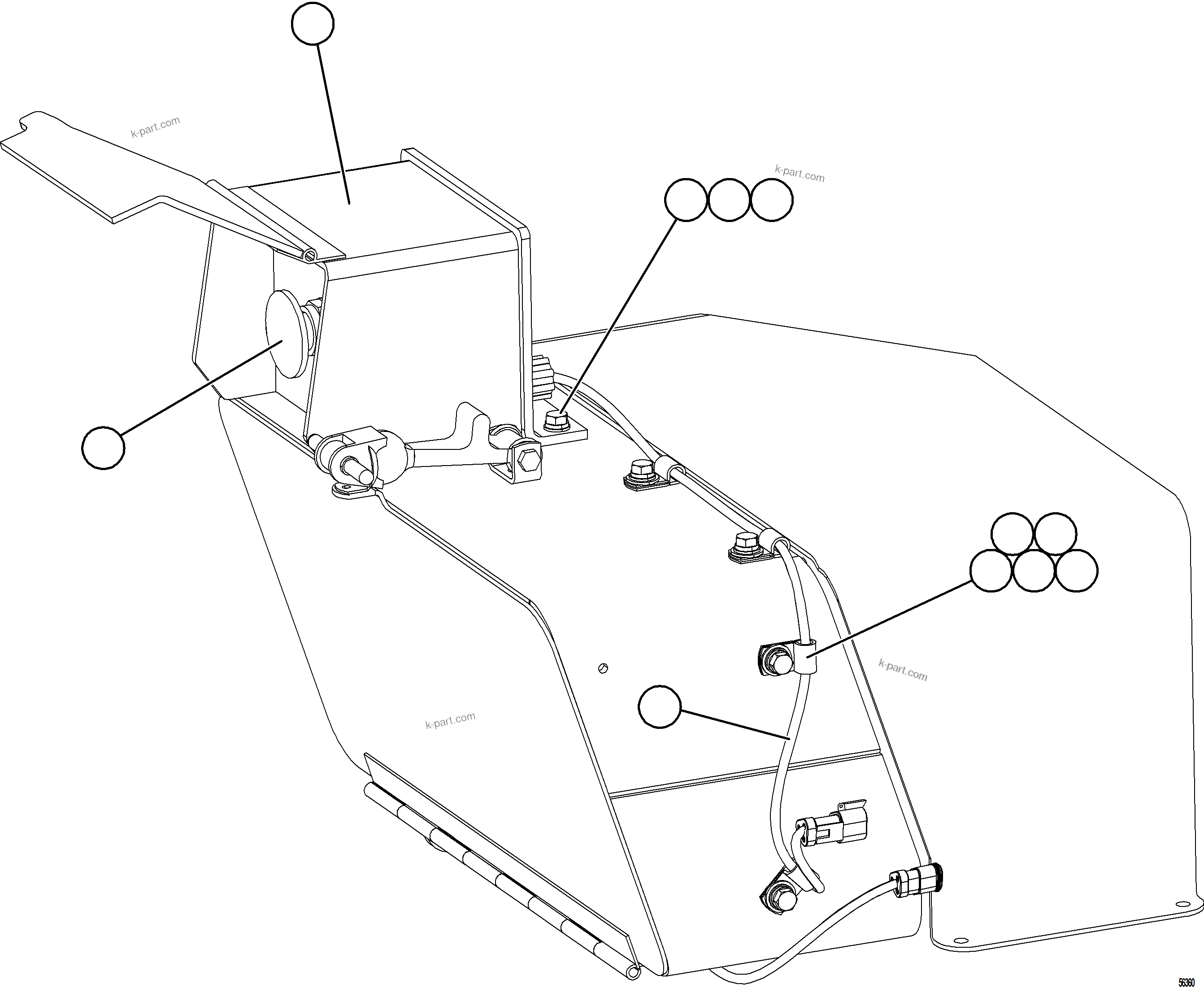 k-part.com

k-part.com

k-part.com

k-part.com

56360