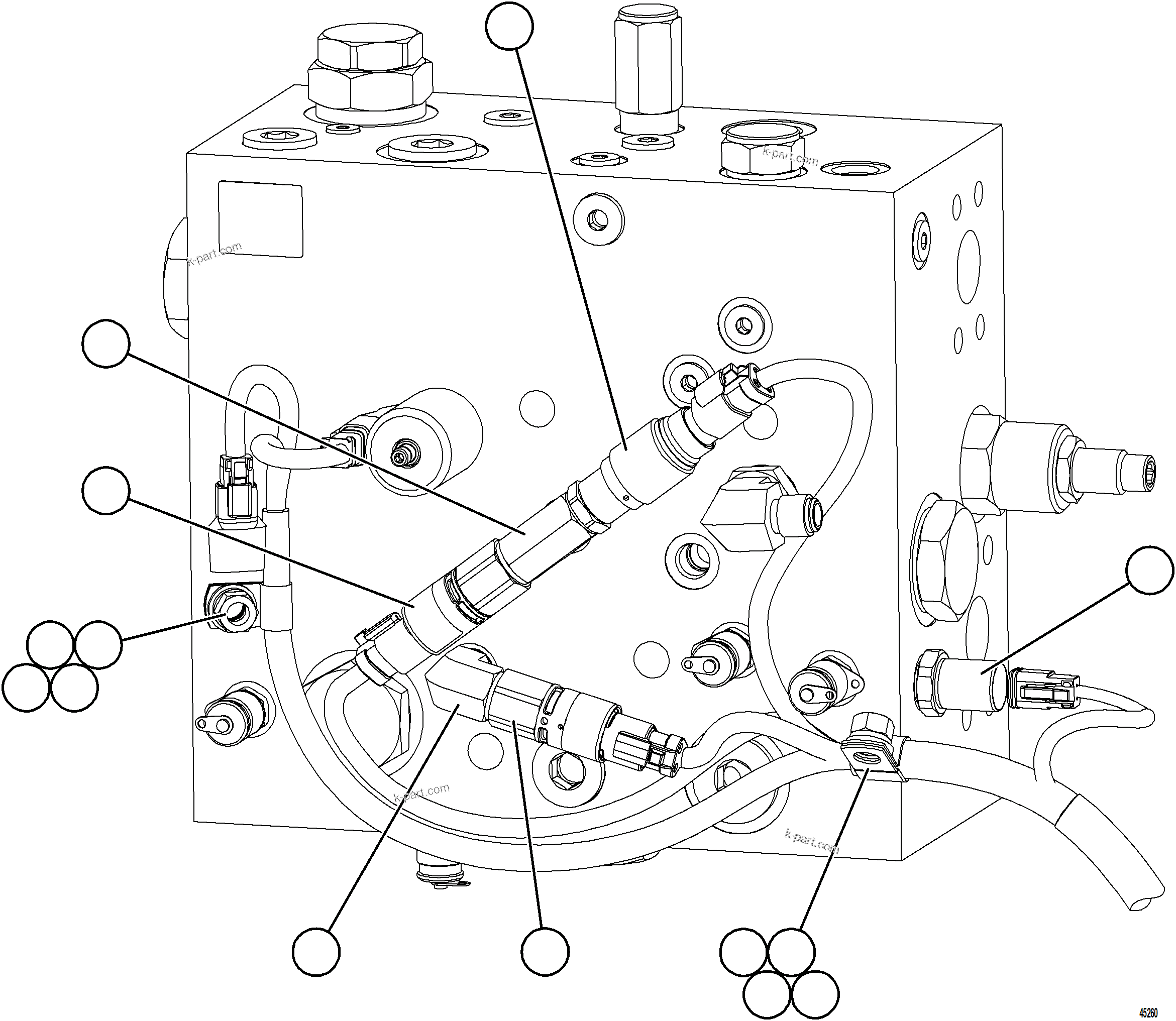 k-part.com

k-part.com

k-part.com

k-part.com

45260