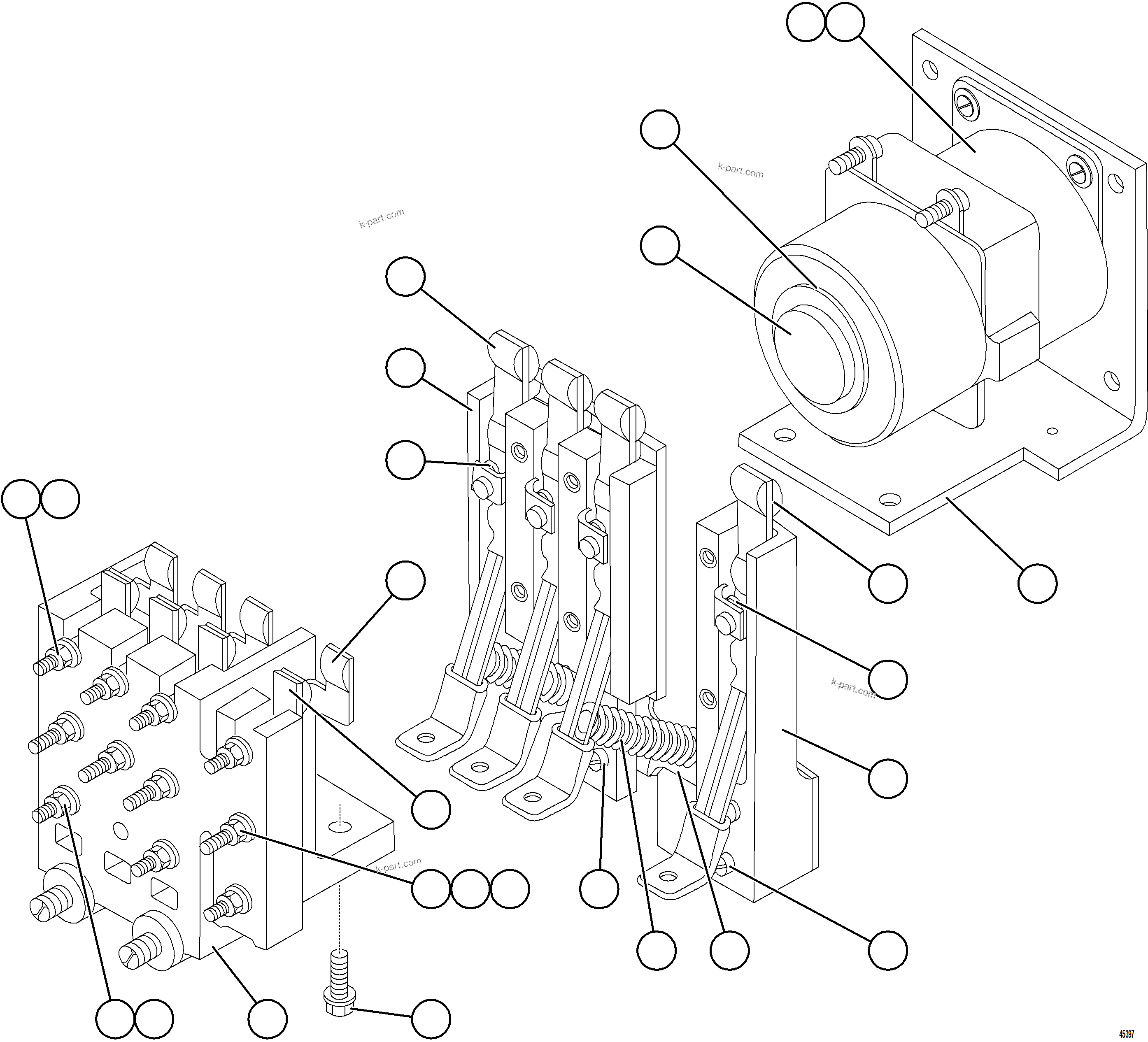 k-part.com

k-part.com

k-part.com

k-part.com

45397