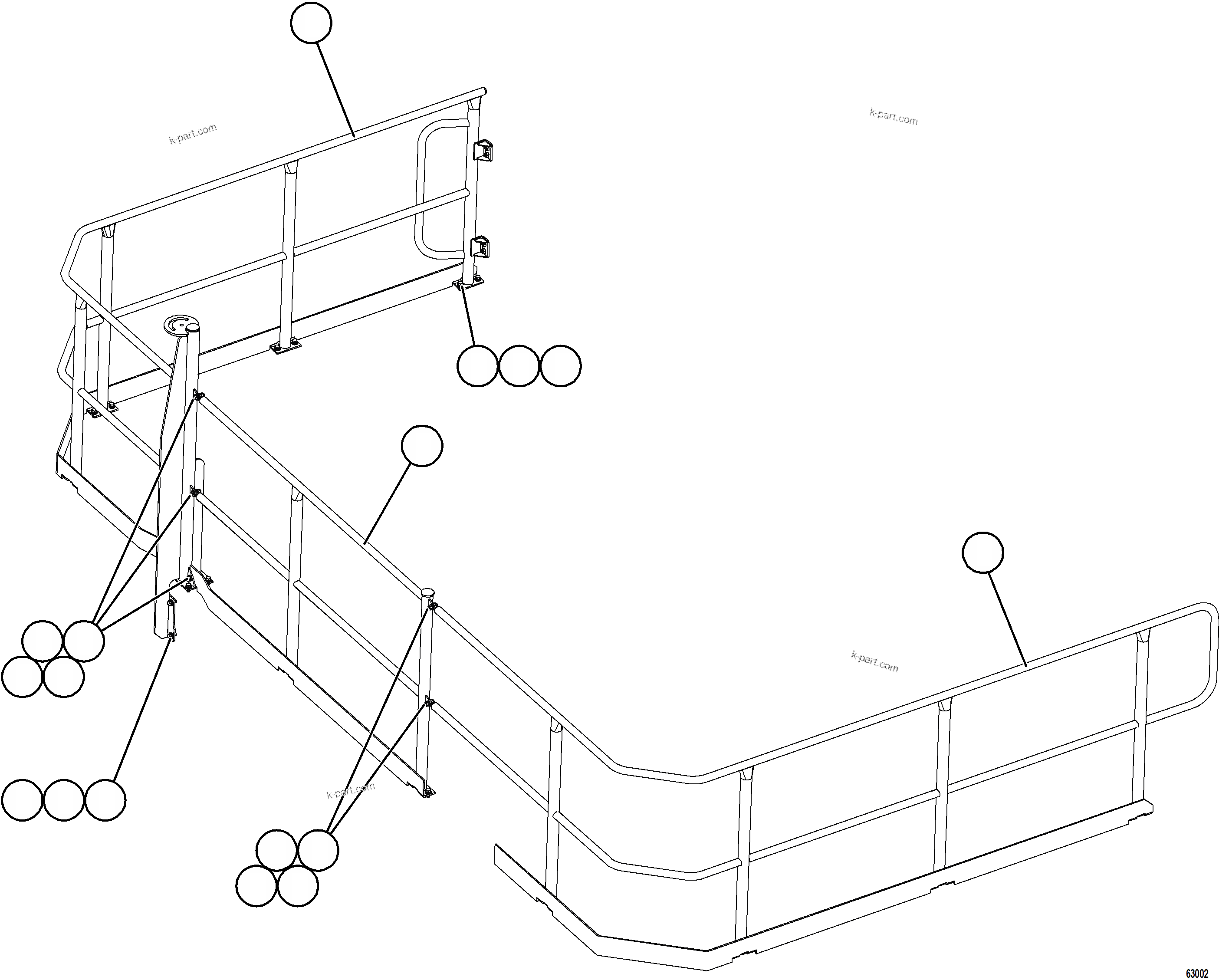 k-part.com

k-part.com

k-part.com

k-part.com

63002