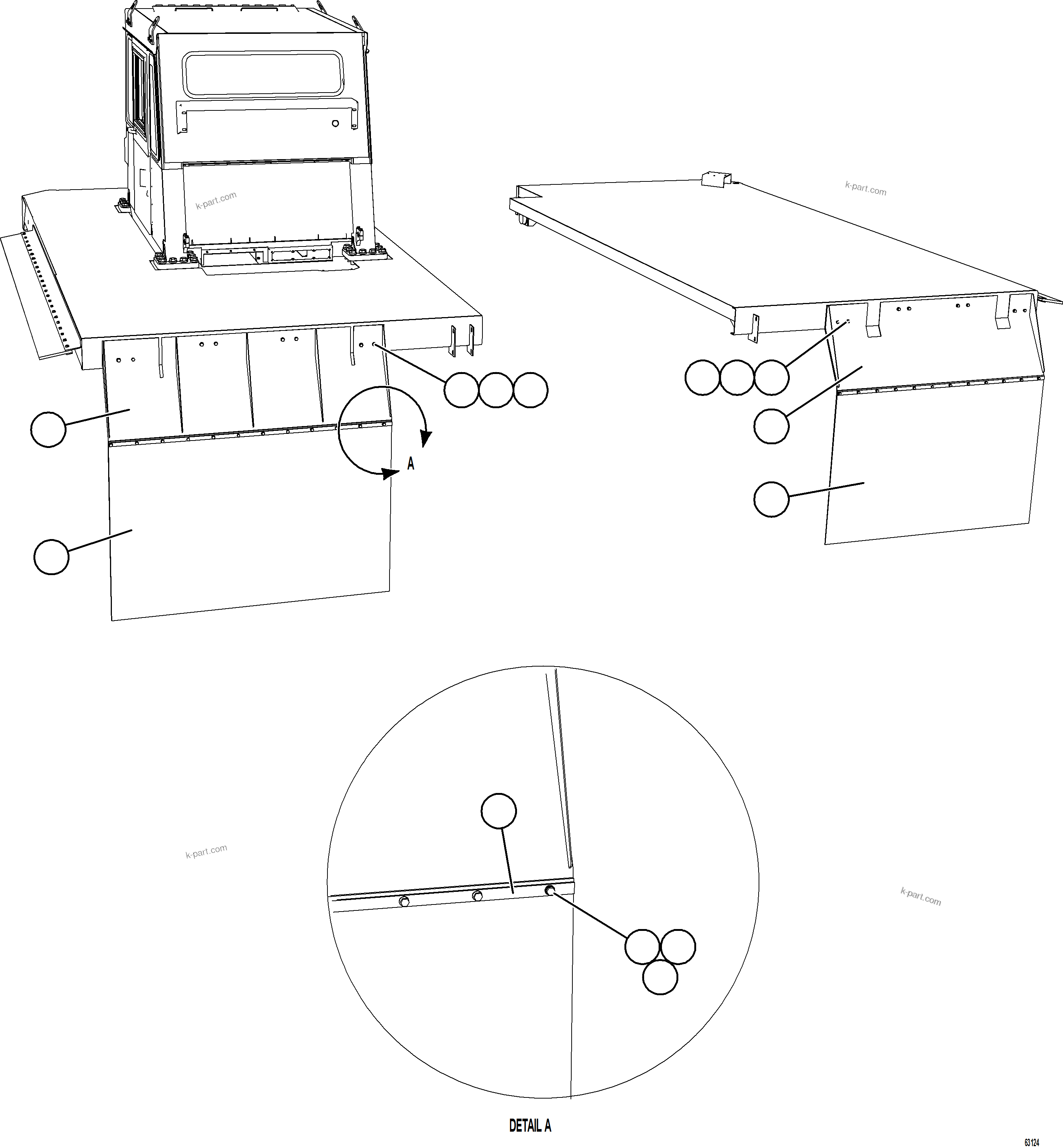 k-part.com

k-part.com

A

k-part.com

k-part.com

DETAIL A

63124