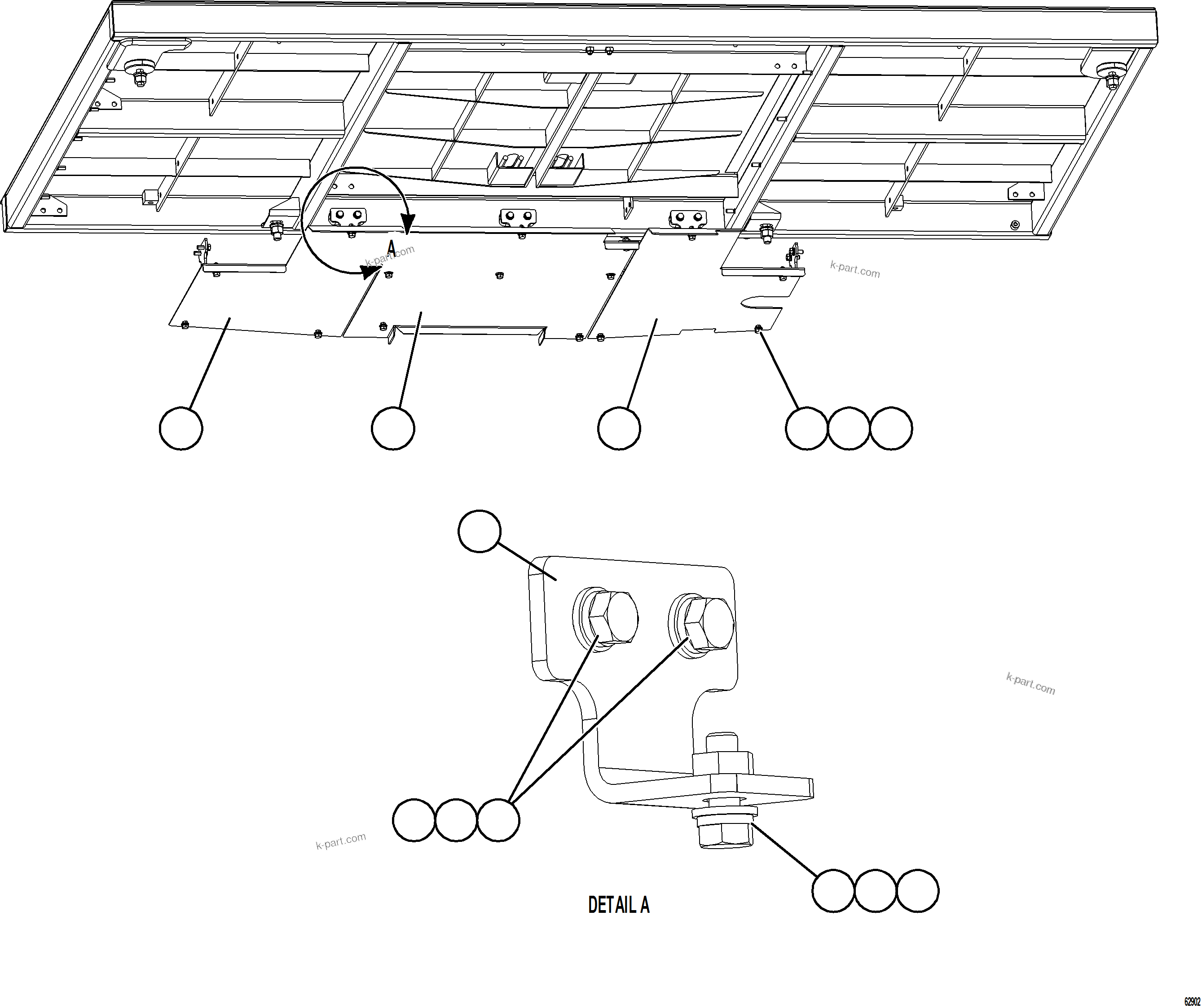 A

k-part.com

k-part.com

k-part.com

k-part.com

DETAIL A

62902