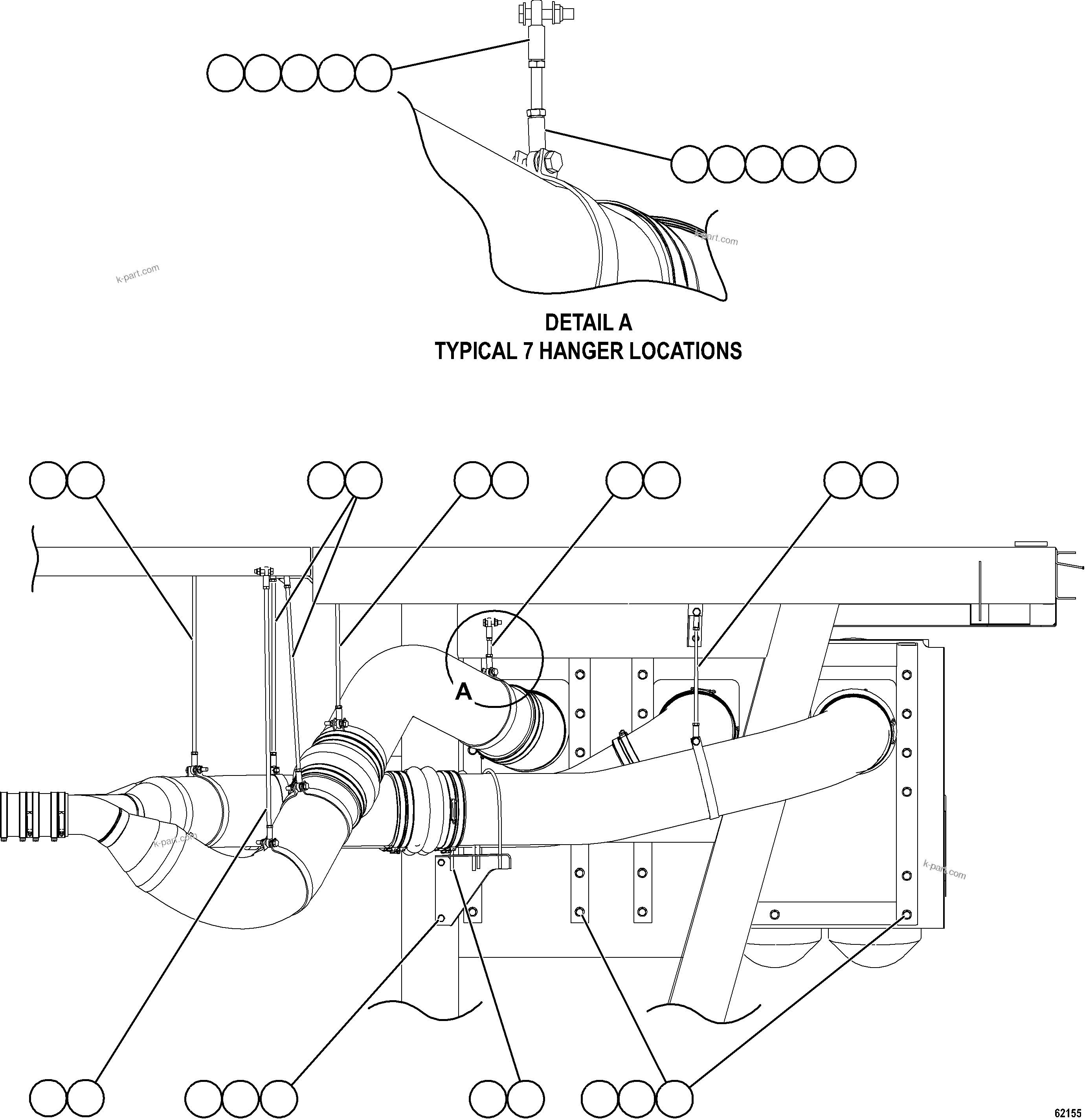 k-part.com

k-part.com

DETAIL A
TYPICAL 7 HANGER LOCATIONS

A

k-part.com

k-part.com

62155