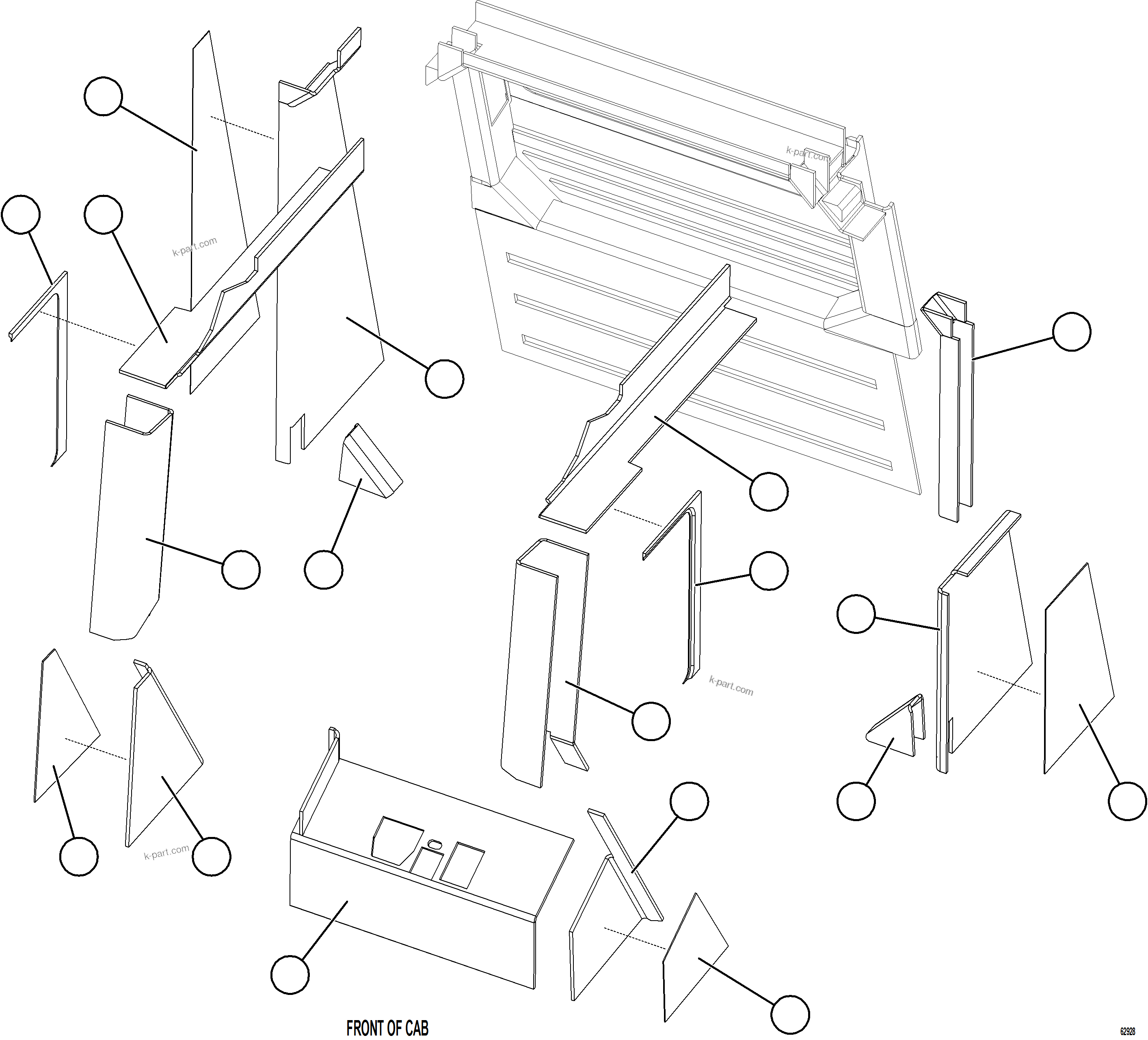 k-part.com

k-part.com

k-part.com

k-part.com

FRONT OF CAB

62928