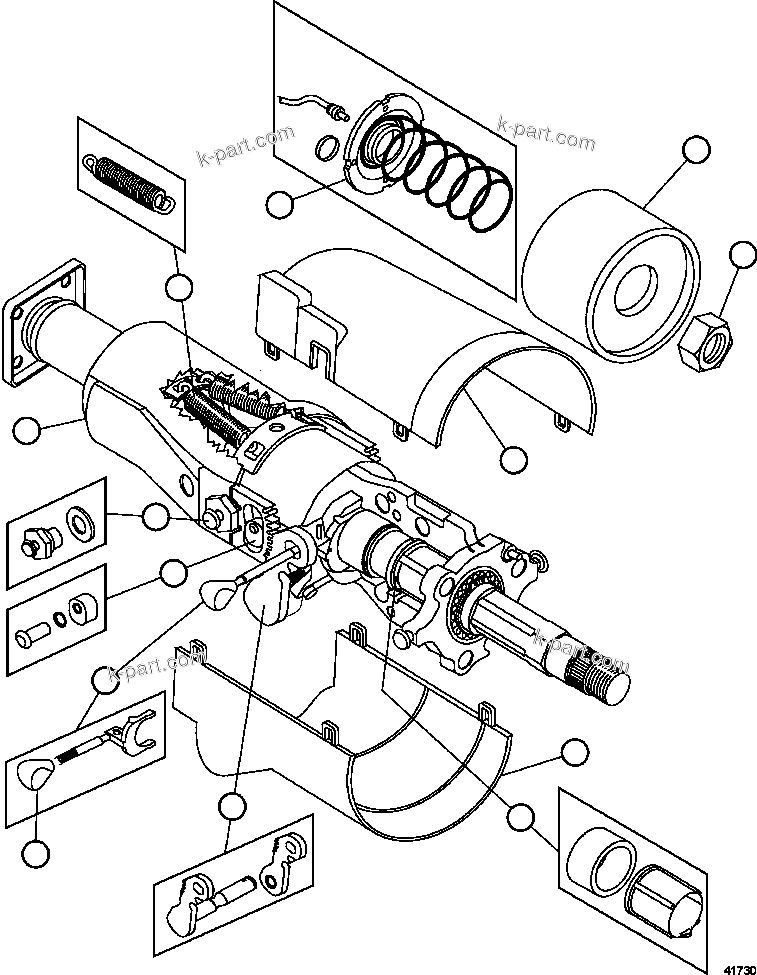 k-part.com
k-part.com
k-part.com
k-part.com
41730