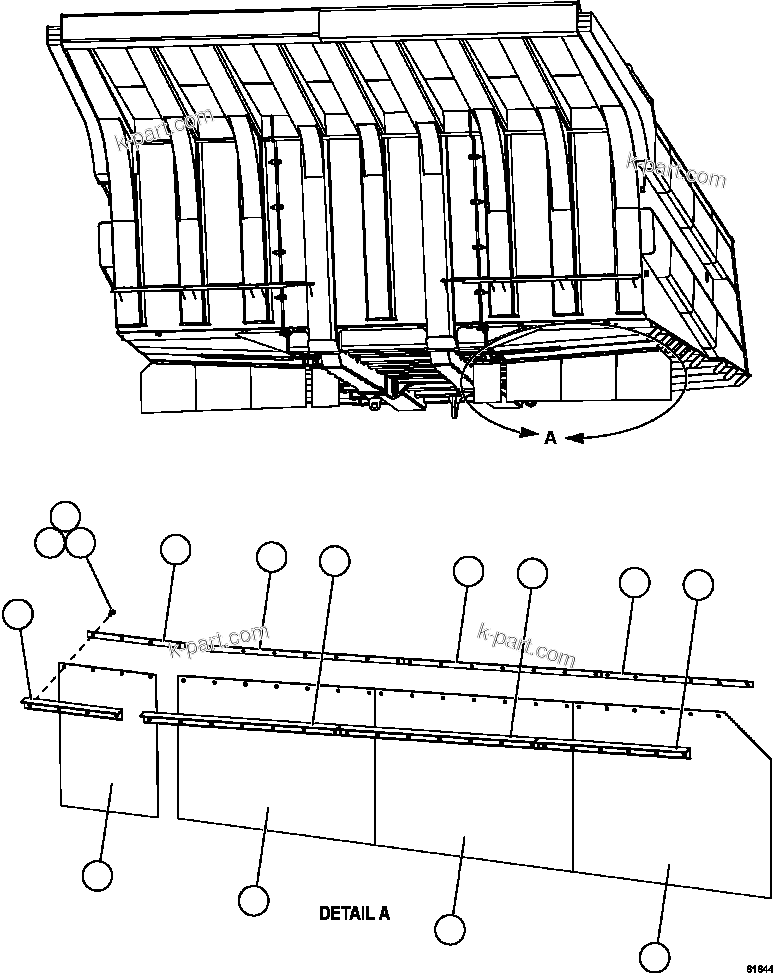 k-part.com

k-part.com

A

k-part.com

k-part.com

DETAIL A

81844