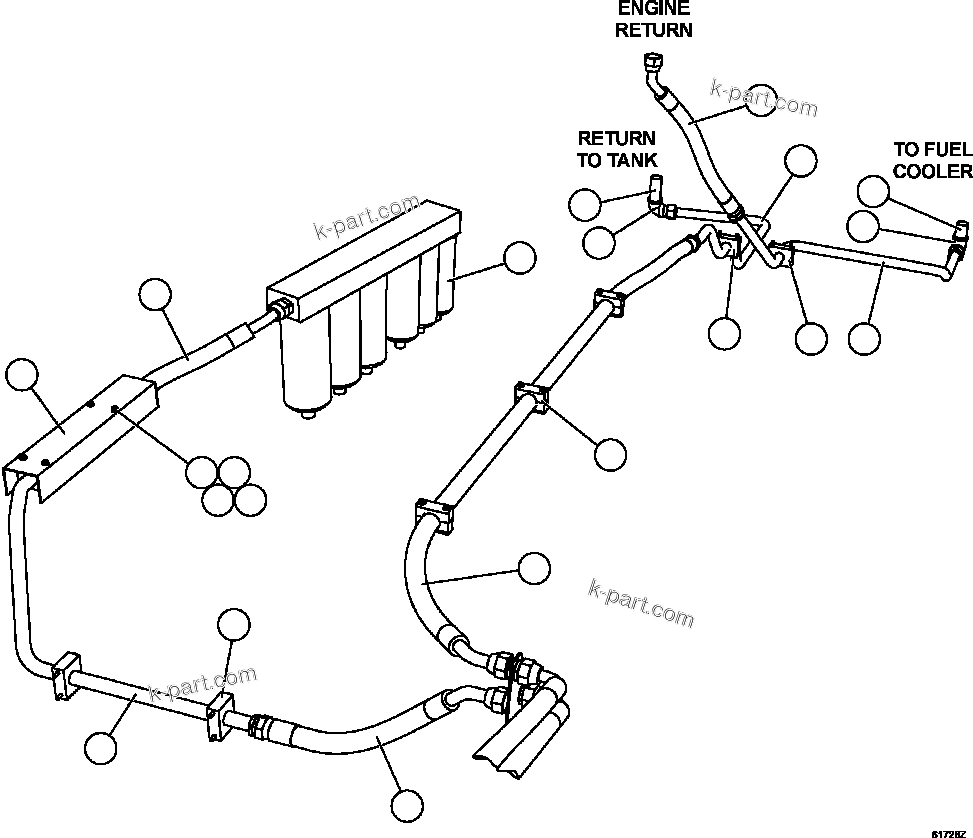 ENGINE RETURN

k-part.com

RETURN TO TANK

TO FUEL COOLER

k-part.com

k-part.com

k-part.com

61728Z