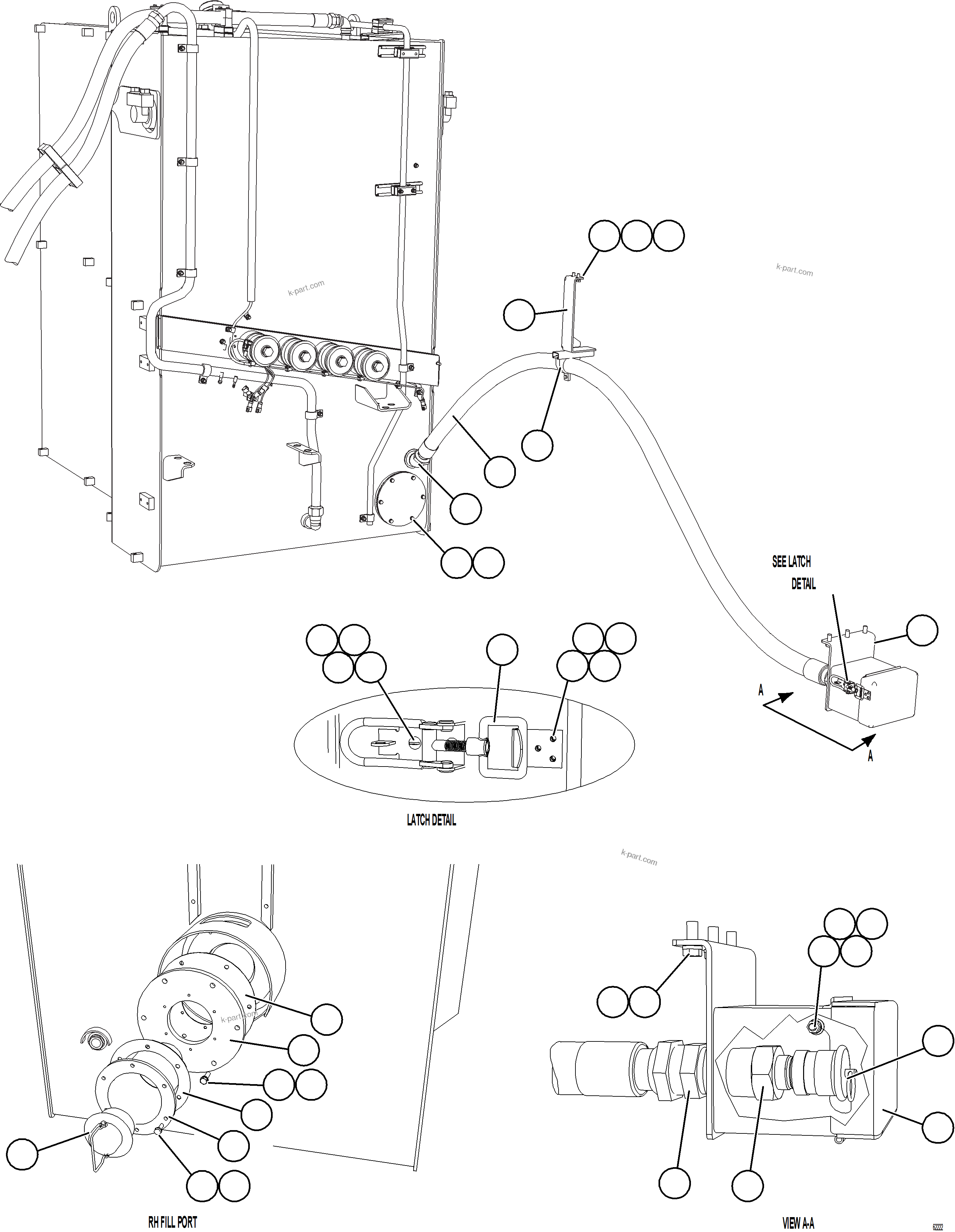 k-part.com

k-part.com

SEE LATCH DETAIL

A

A

LATCH DETAIL

k-part.com

k-part.com

RH FILL PORT

VIEW A-A

60222