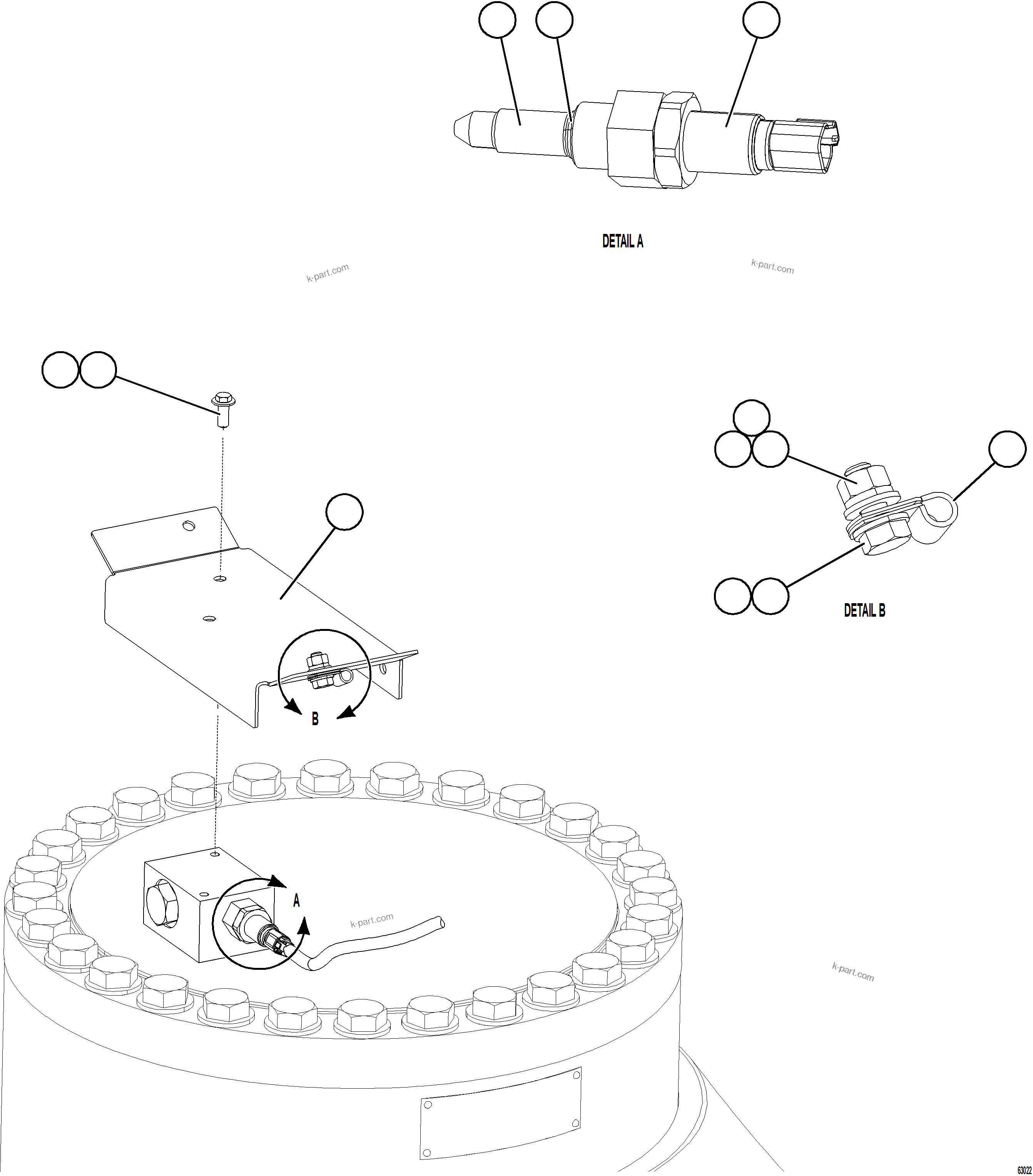 DETAIL A

k-part.com

k-part.com

DETAIL B

B

A

k-part.com

k-part.com

63022