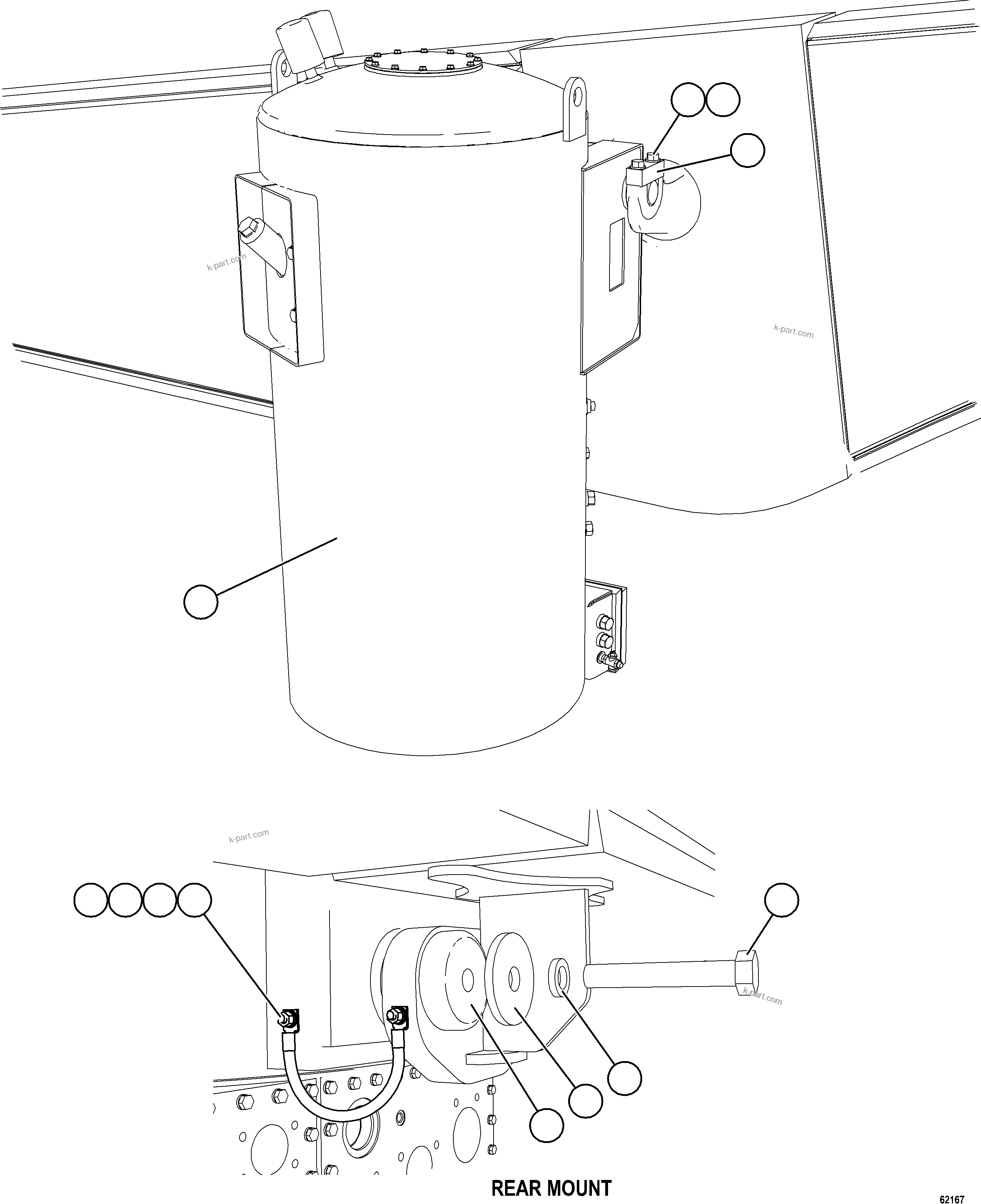 k-part.com

k-part.com

k-part.com

k-part.com

REAR MOUNT

62167