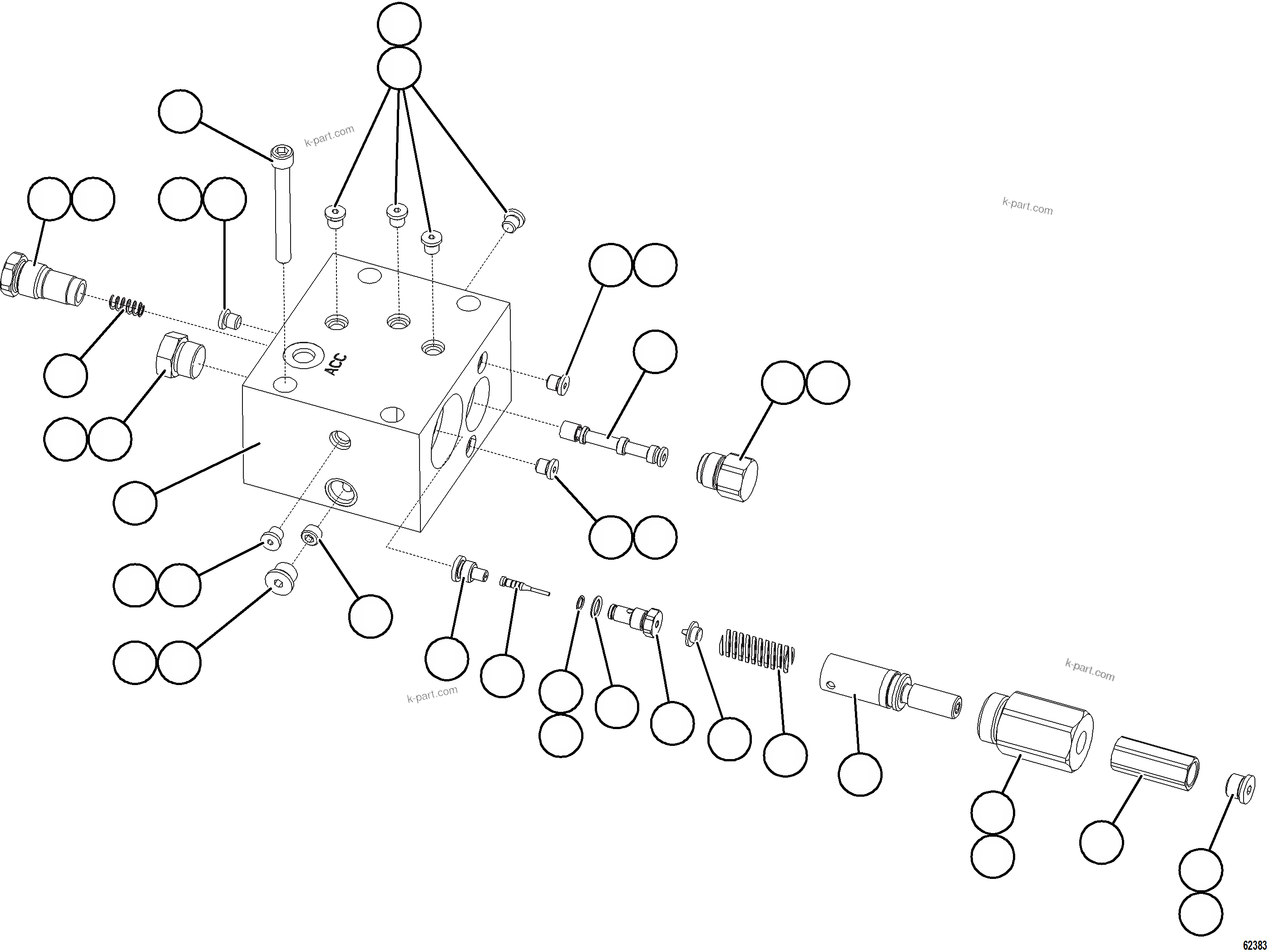 k-part.com

k-part.com

ACC

k-part.com

k-part.com

62383