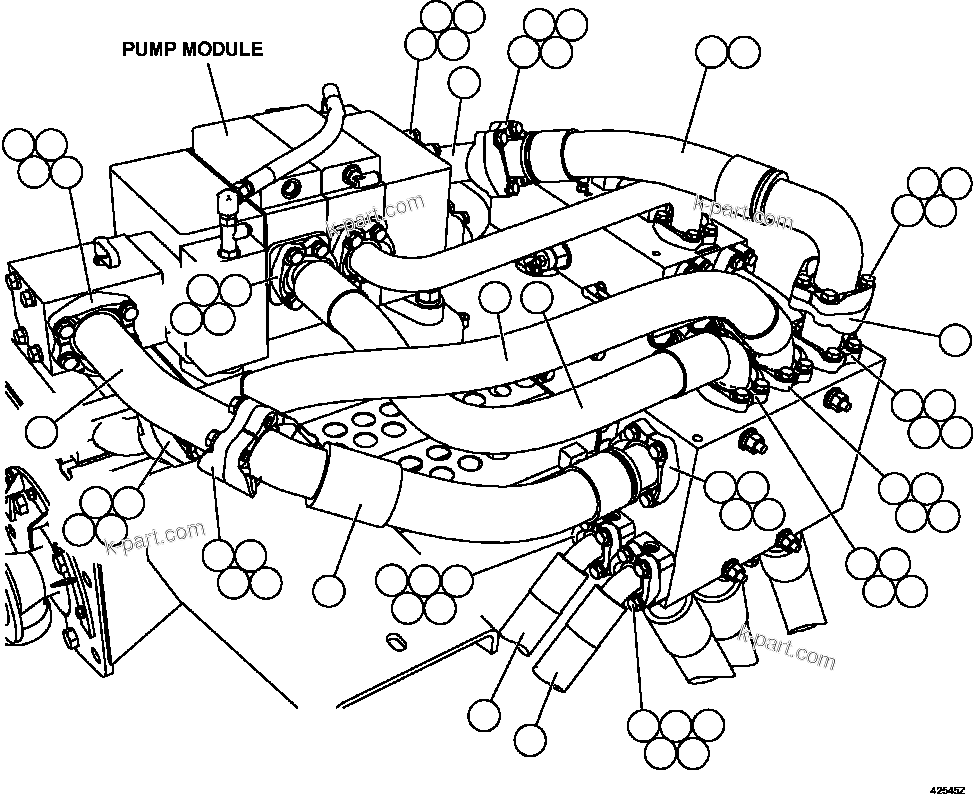 PUMP MODULE

k-part.com

k-part.com

k-part.com

k-part.com

42545Z