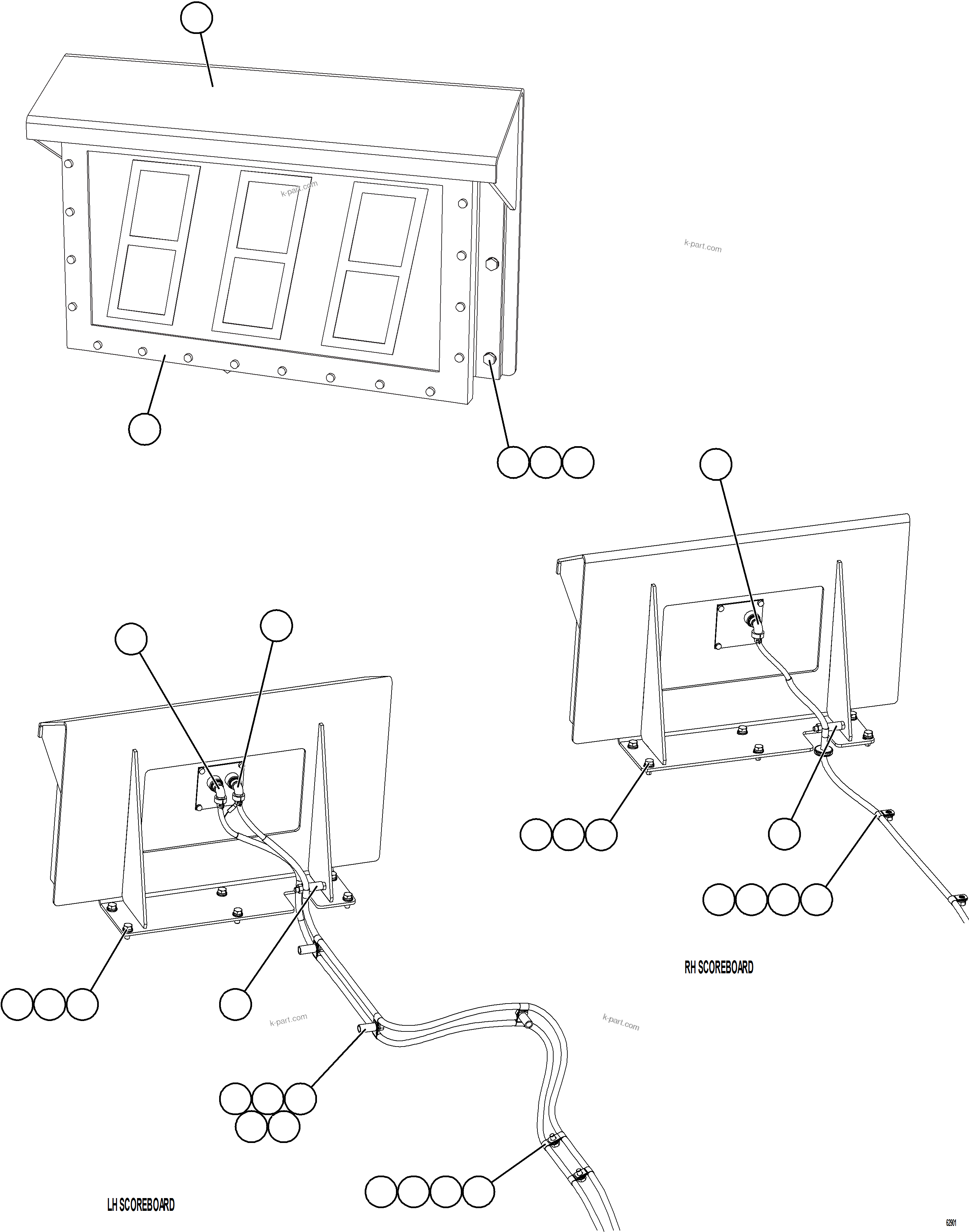 k-part.com

k-part.com

RH SCOREBOARD

k-part.com

k-part.com

LH SCOREBOARD

62901