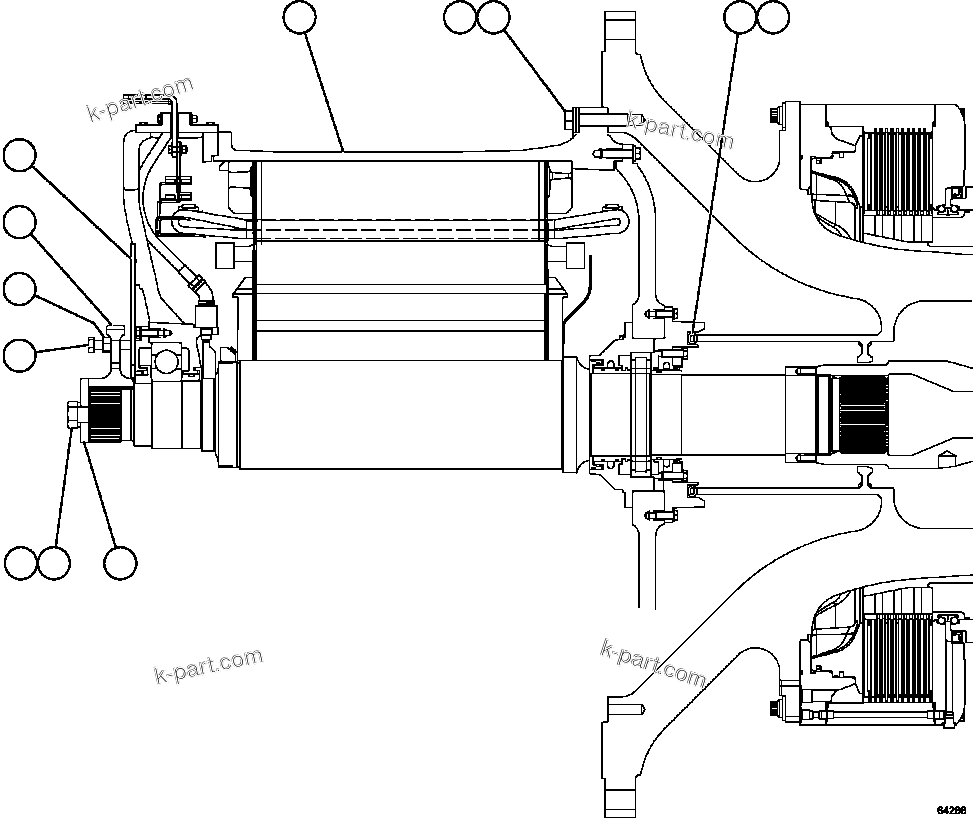 k-part.com
k-part.com
k-part.com
k-part.com
64288