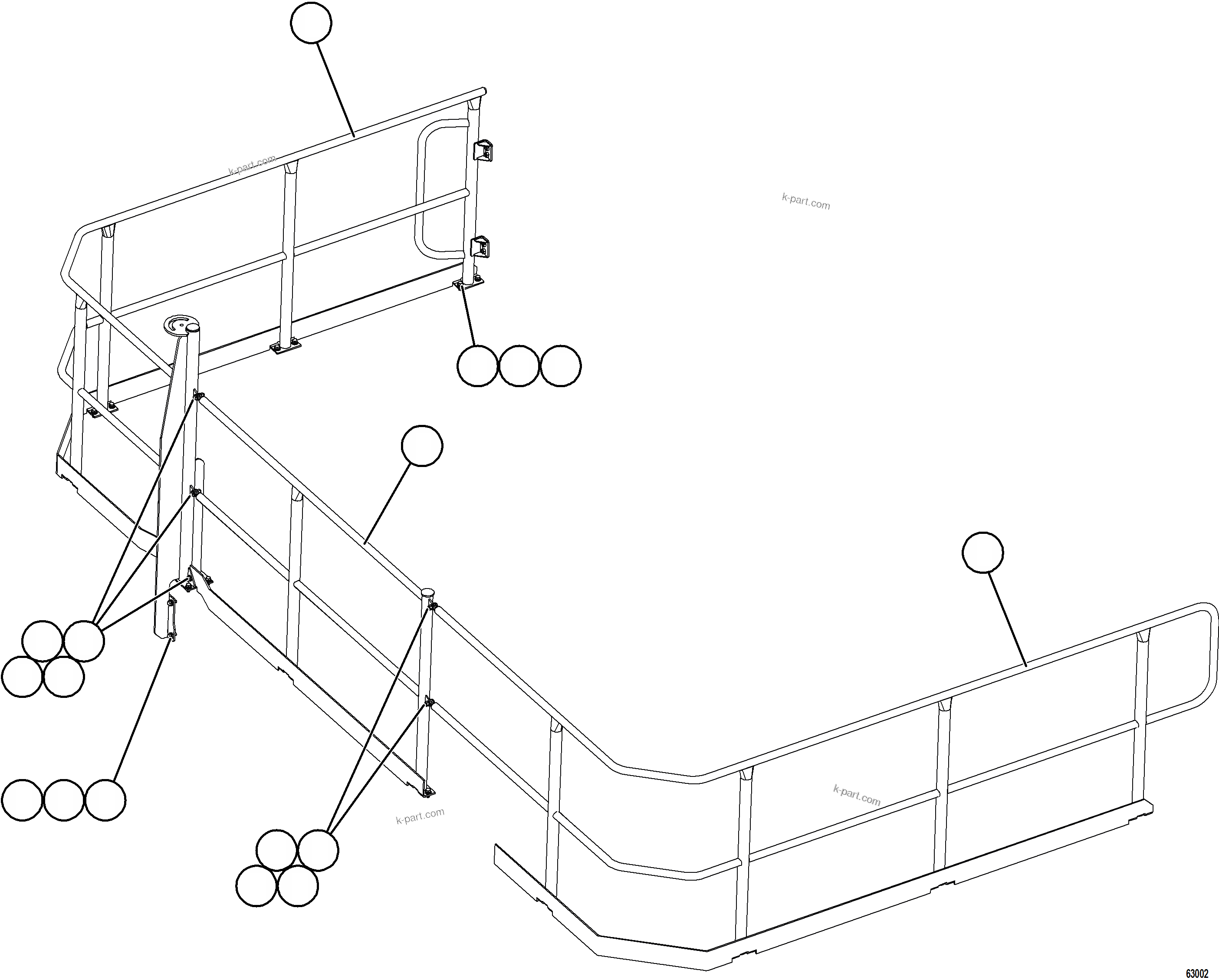 k-part.com

k-part.com

k-part.com

k-part.com

63002