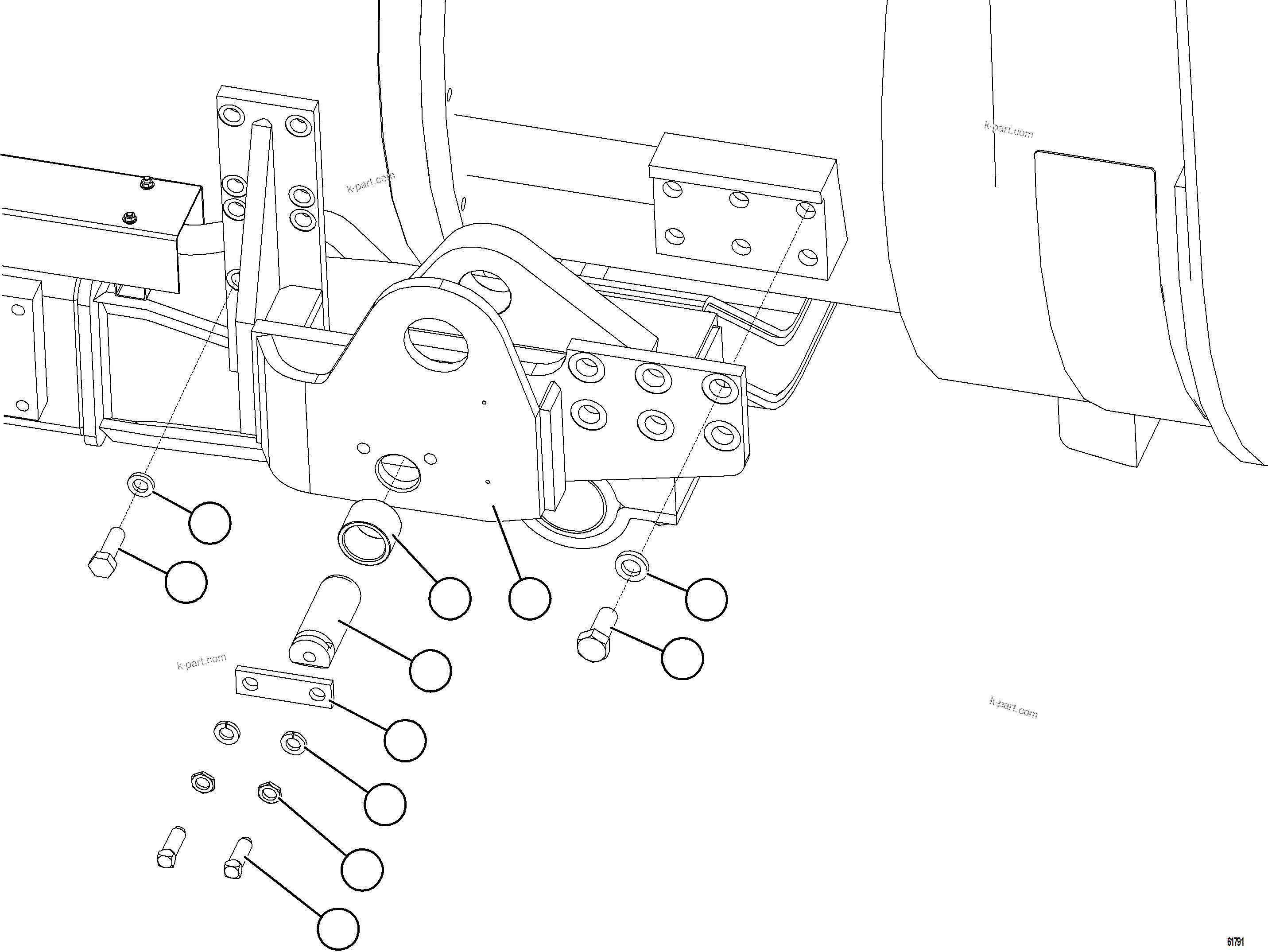 k-part.com

k-part.com

k-part.com

k-part.com

61791