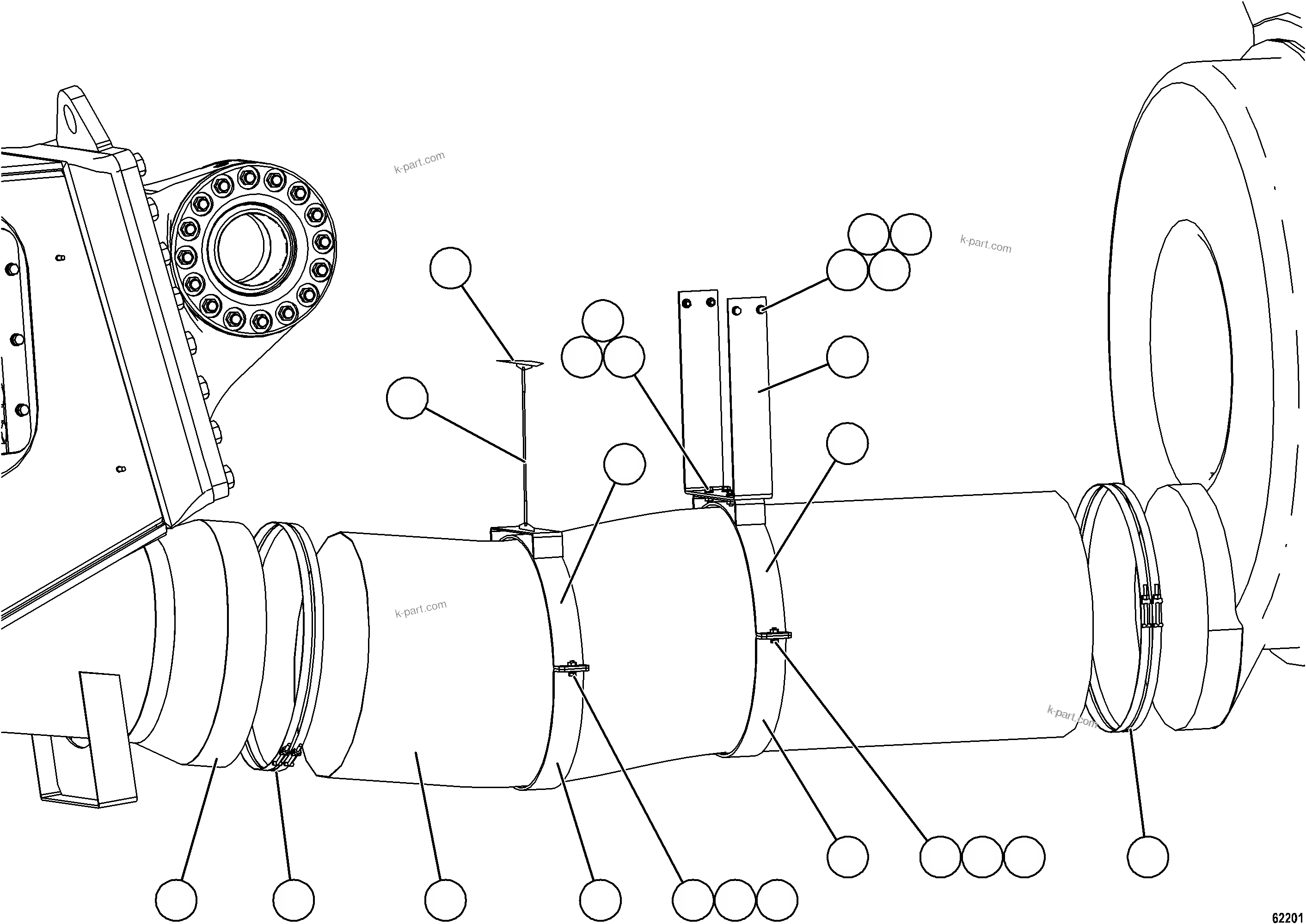 k-part.com

k-part.com

k-part.com

k-part.com

62201