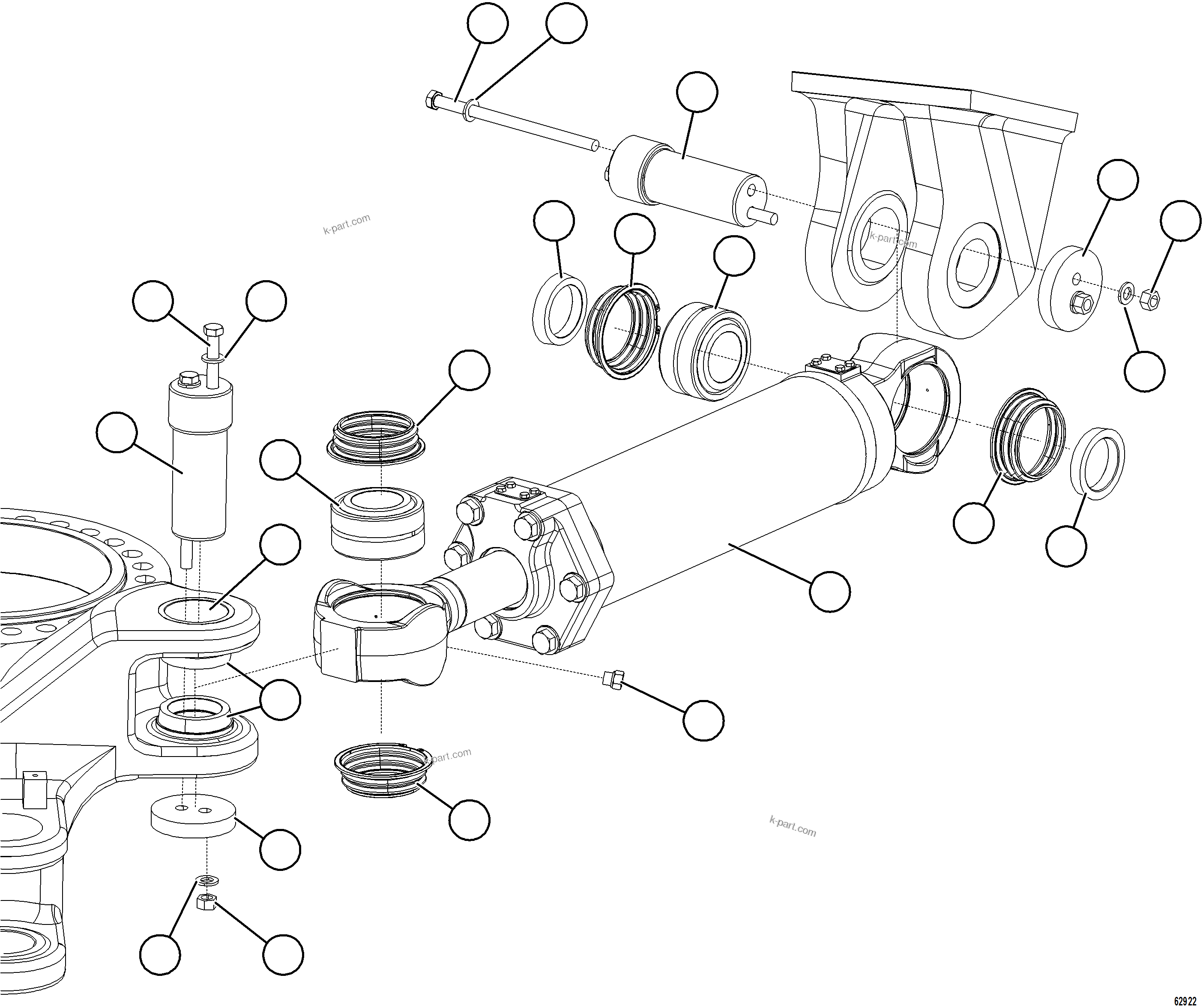 k-part.com

k-part.com

k-part.com

k-part.com

62922