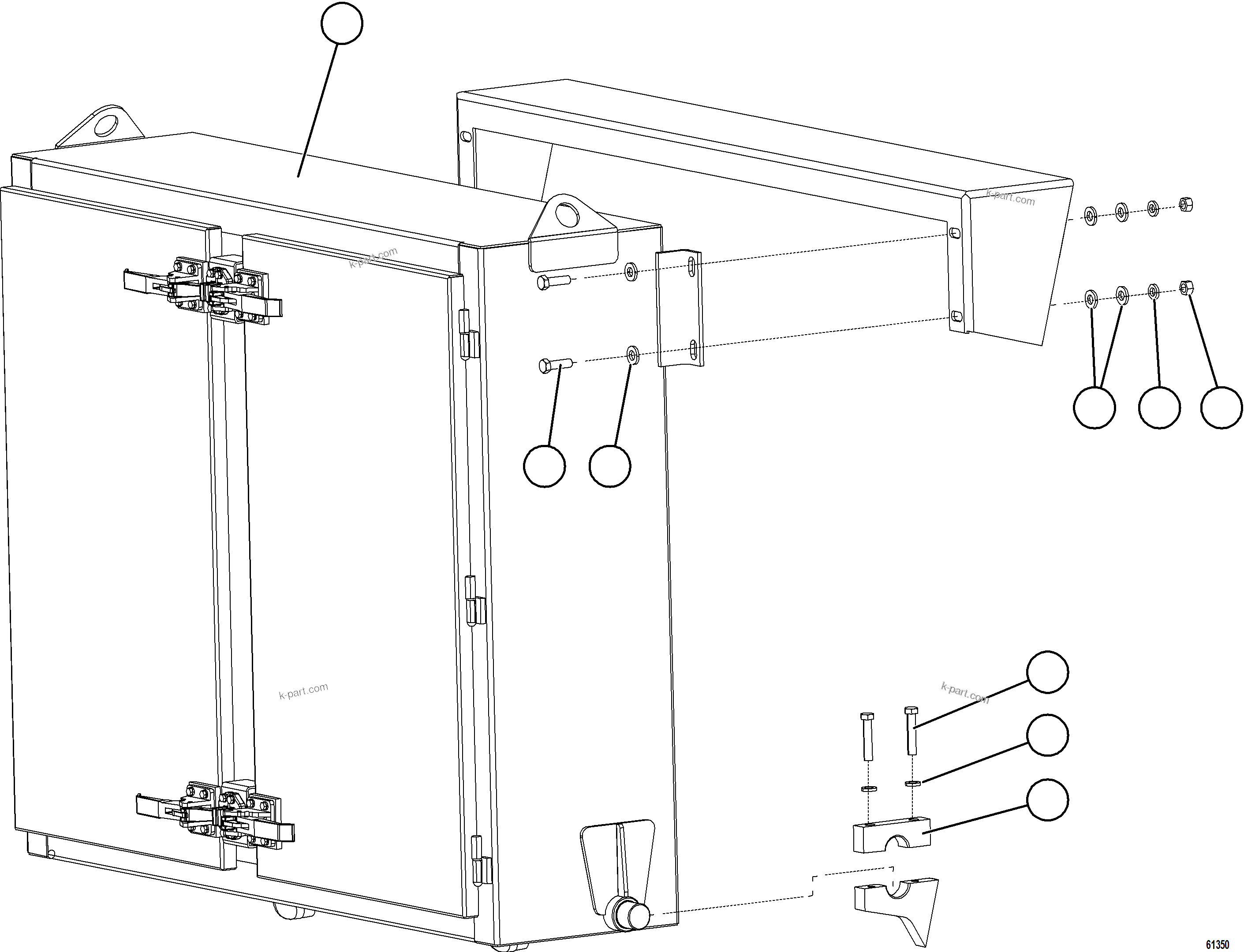 k-part.com
k-part.com
k-part.com
k-part.com
61350