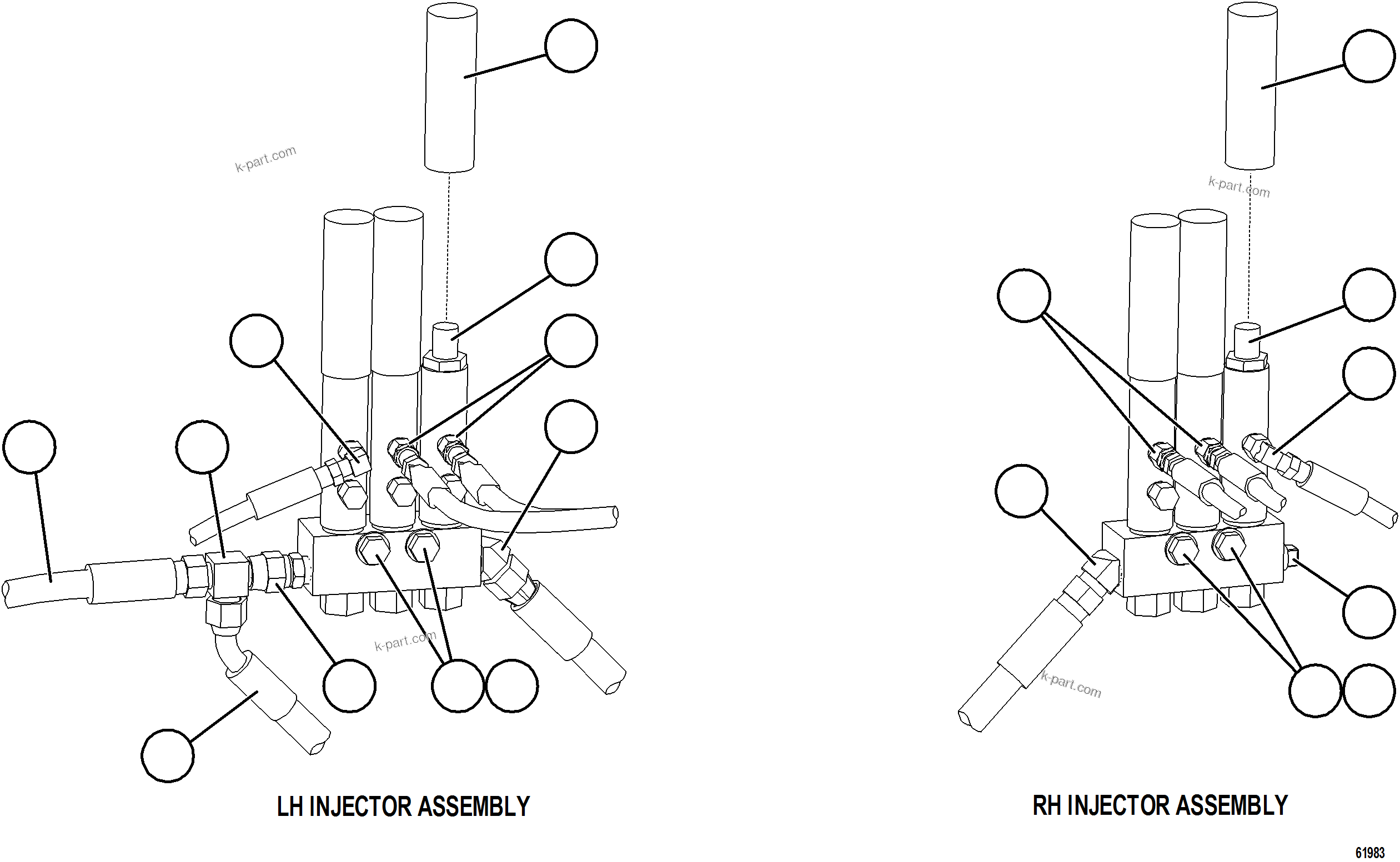 k-part.com

k-part.com

k-part.com

k-part.com

LH INJECTOR ASSEMBLY

RH INJECTOR ASSEMBLY

61983