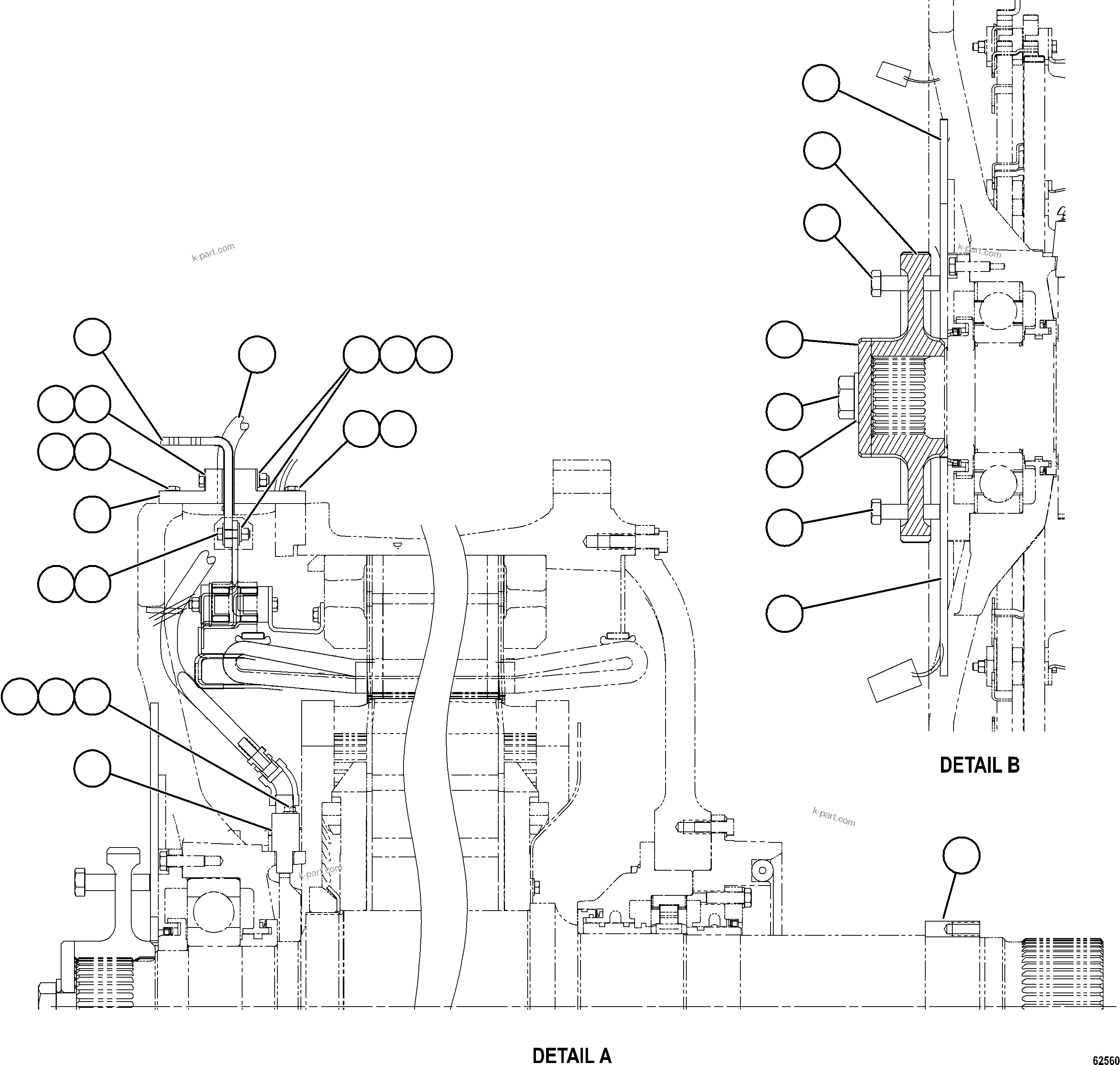 k-part.com

k-part.com

DETAIL B

k-part.com

k-part.com

DETAIL A

62560