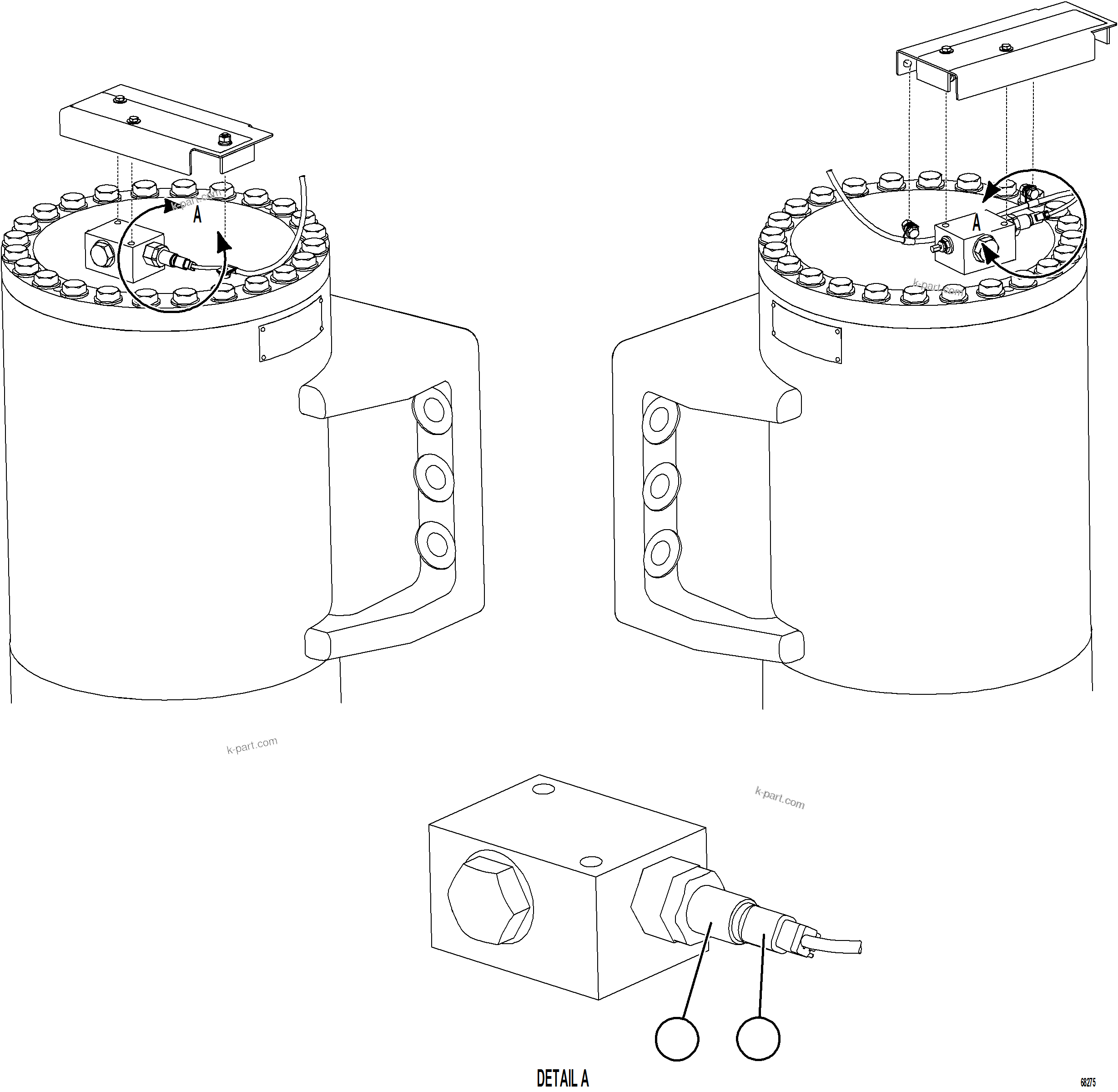 k-part.com
A

A
k-part.com

k-part.com

k-part.com

DETAIL A

68275