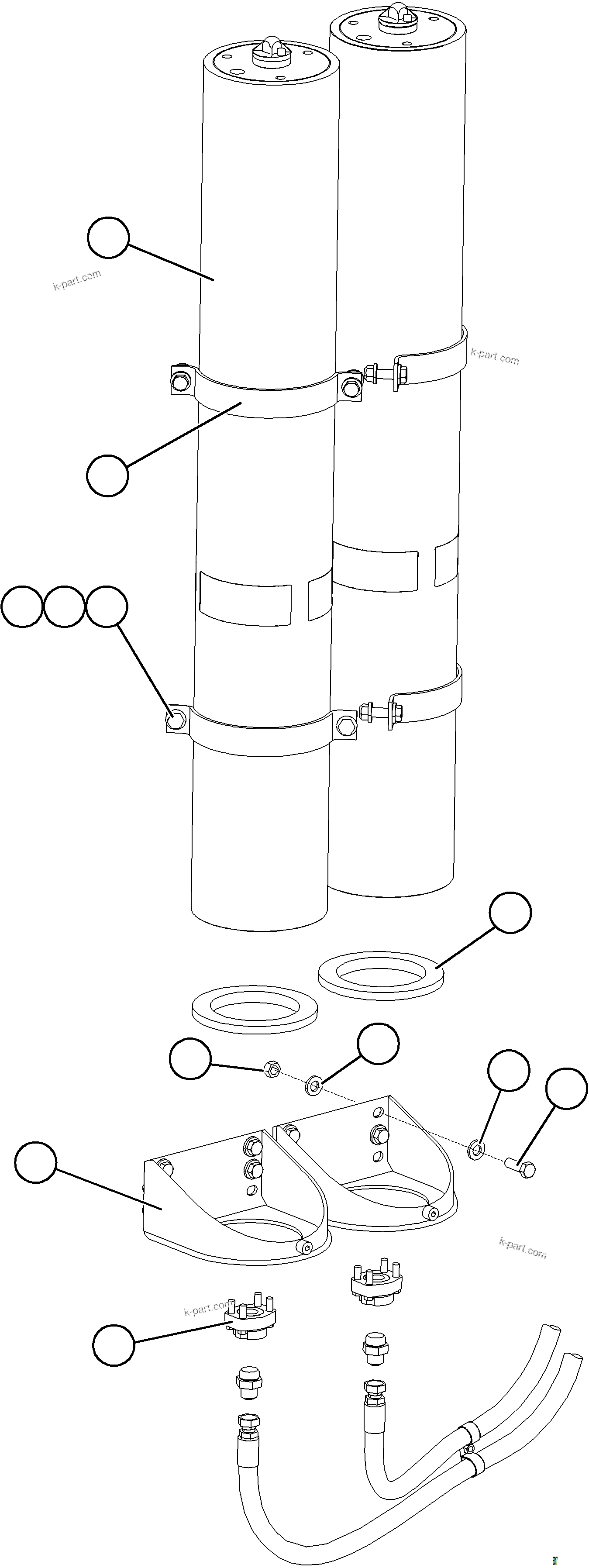 k-part.com

k-part.com

k-part.com

k-part.com