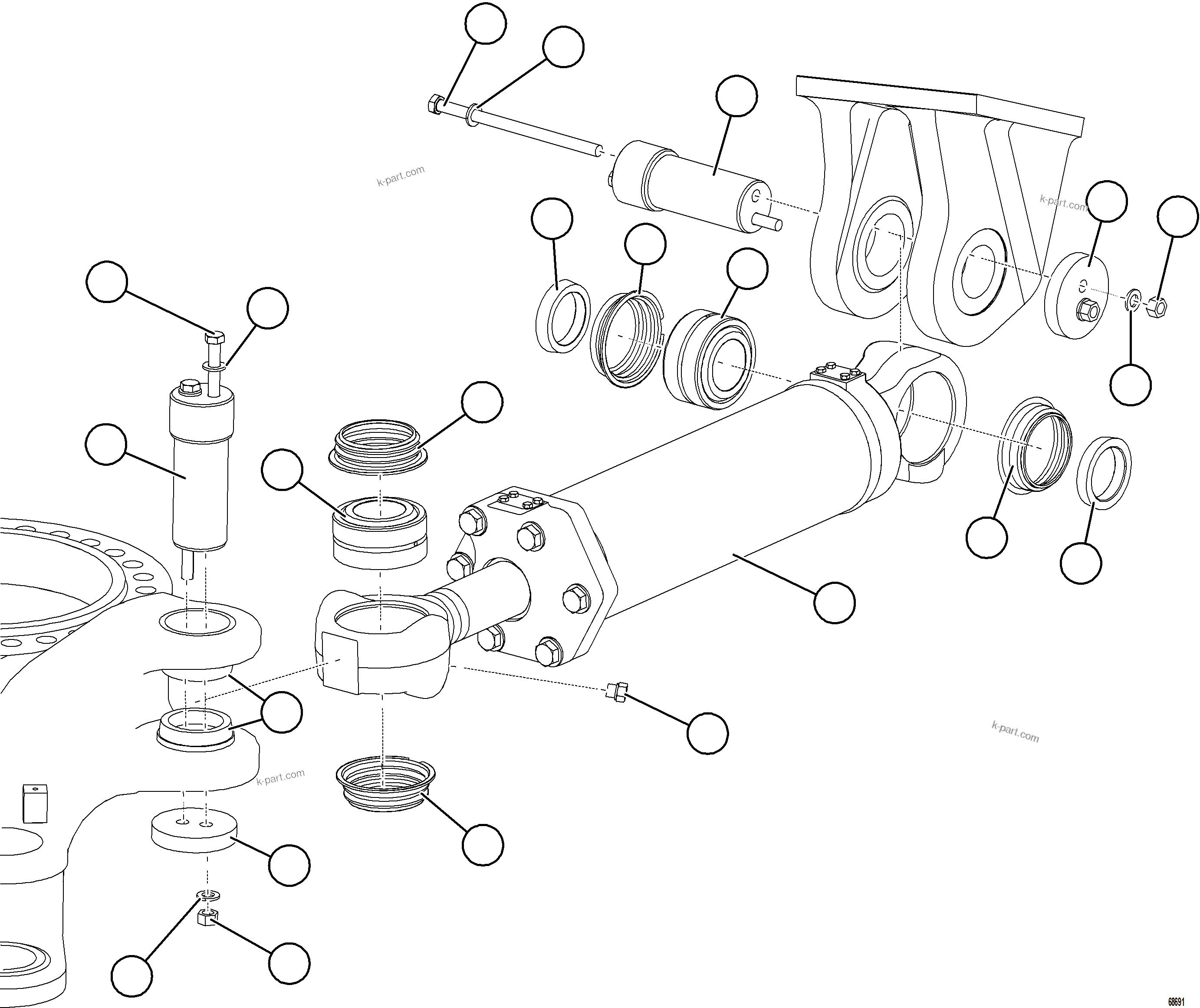 k-part.com

k-part.com

k-part.com

k-part.com

68691