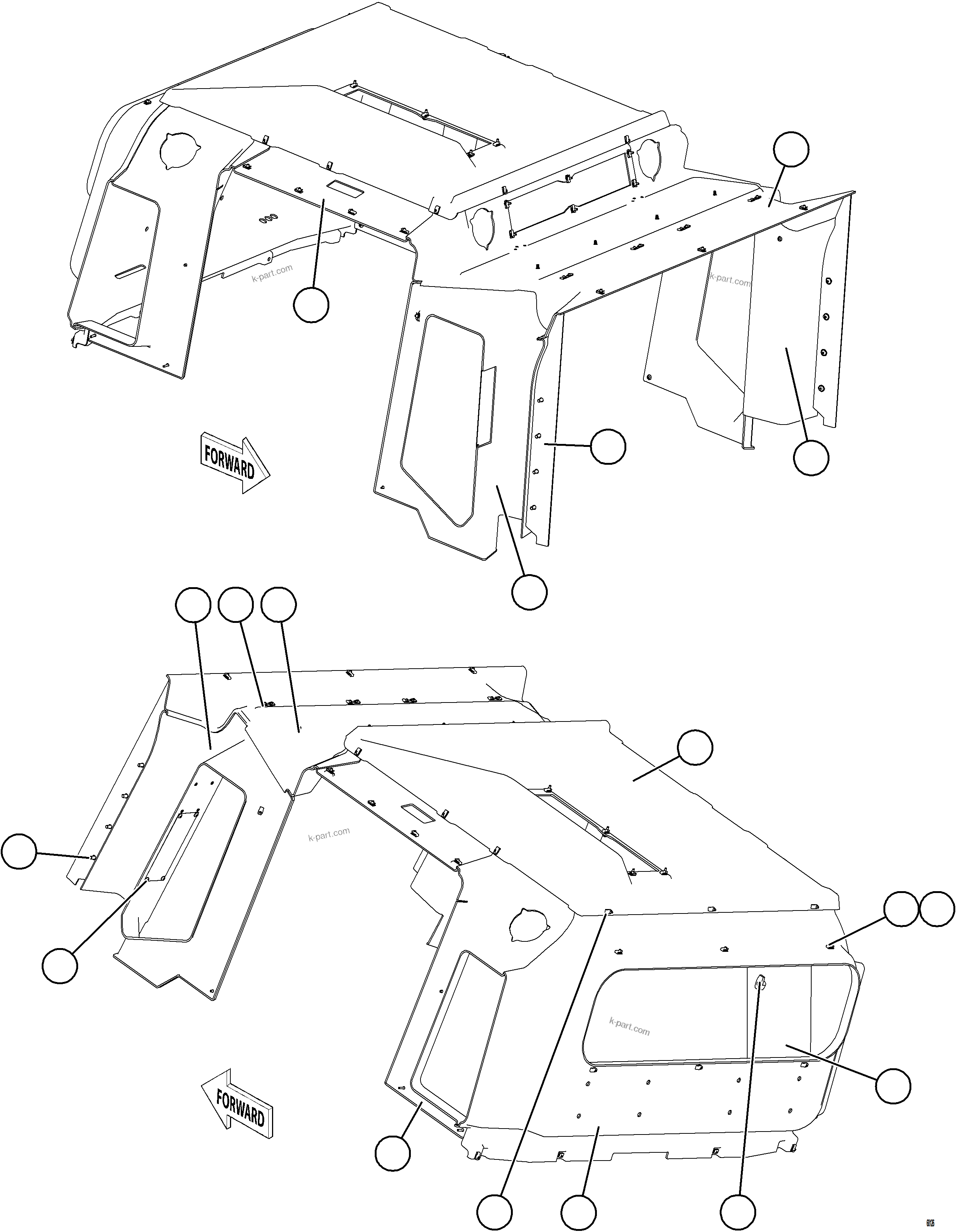 k-part.com

k-part.com

FORWARD

k-part.com

k-part.com

FORWARD