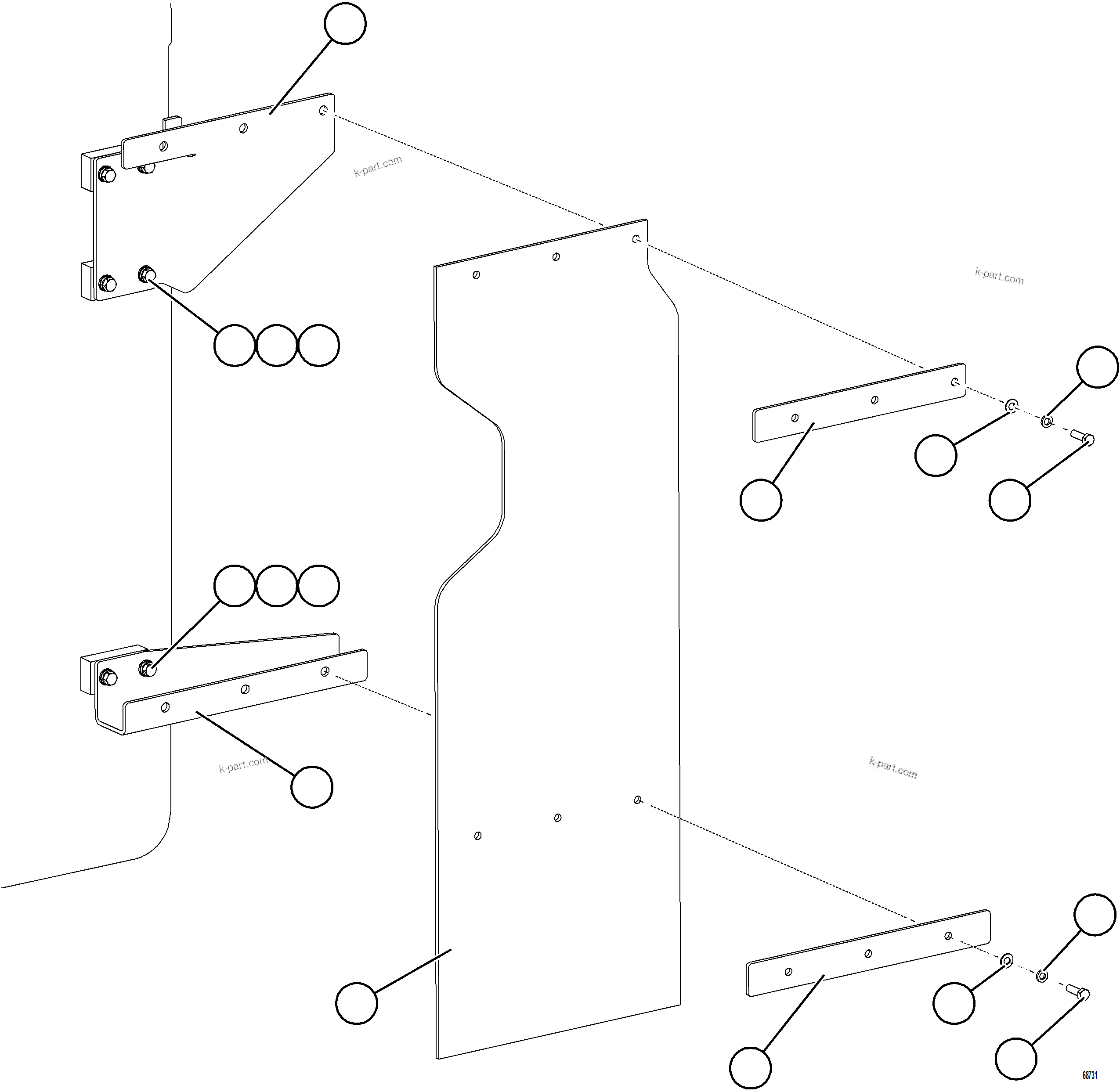 k-part.com

k-part.com

k-part.com

k-part.com

68731