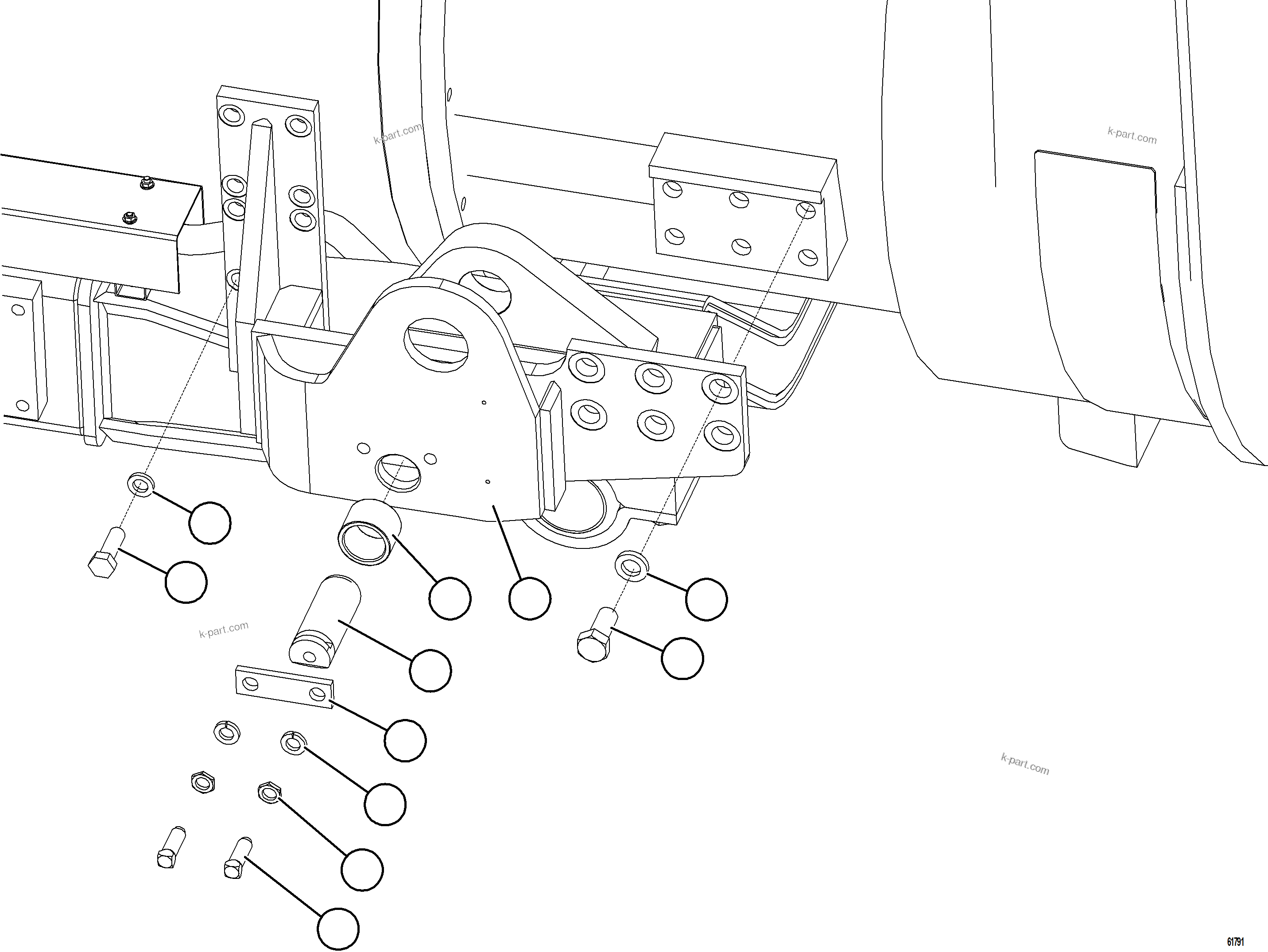 k-part.com

k-part.com

k-part.com

k-part.com

61791