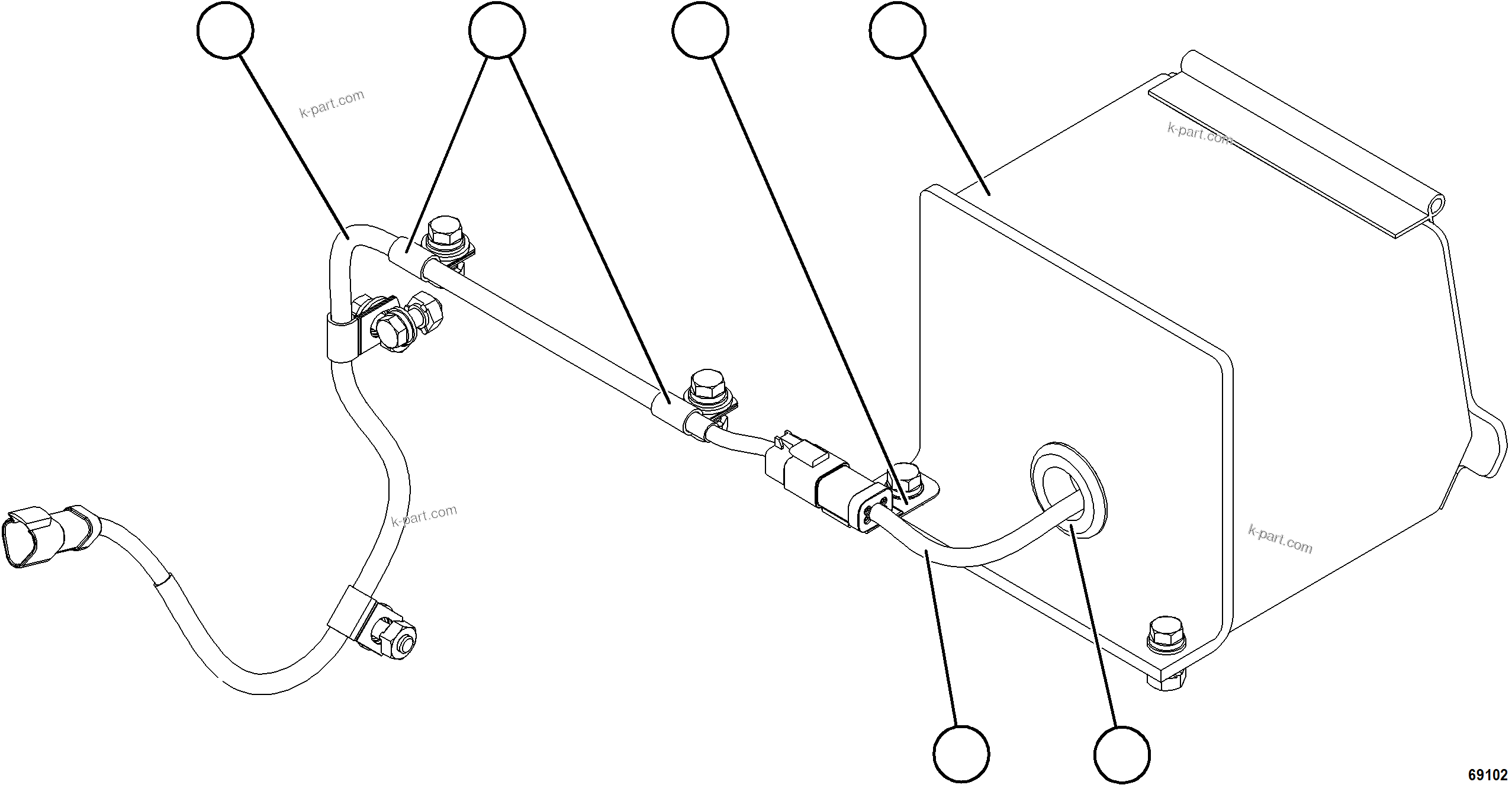 k-part.com

k-part.com

k-part.com

k-part.com

69102