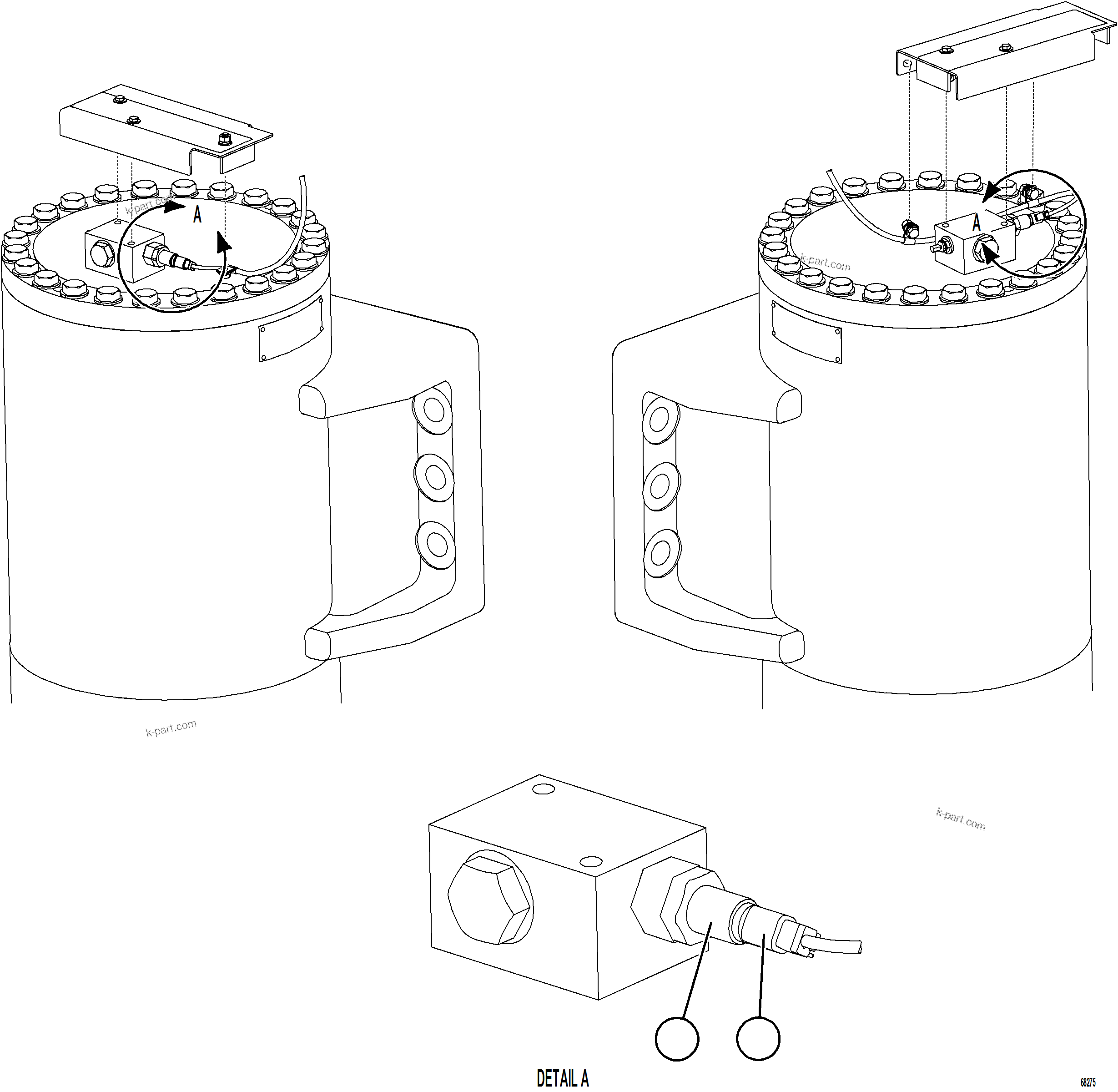 k-part.com
A
A
k-part.com
k-part.com
k-part.com
DETAIL A
68275