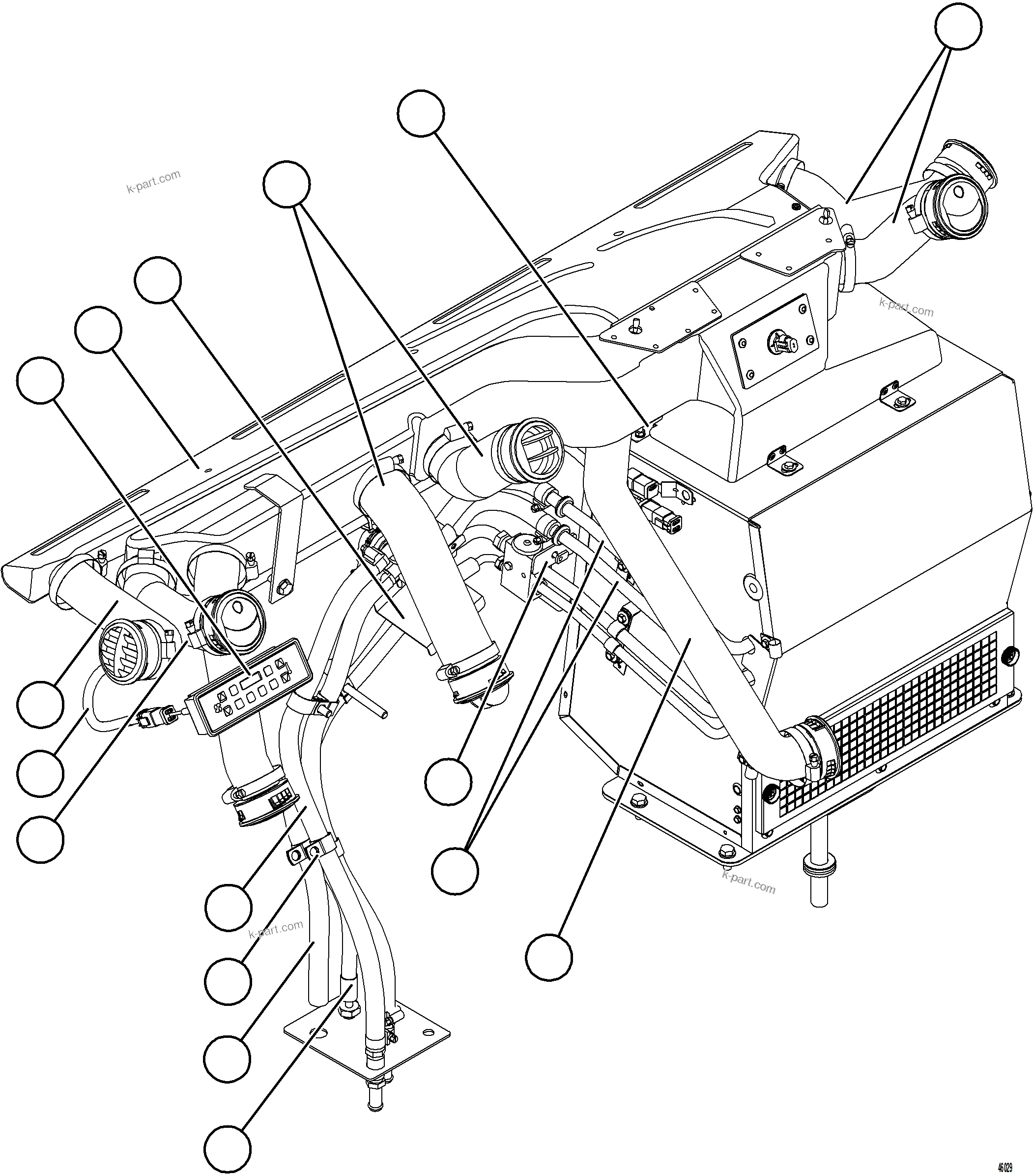 k-part.com

k-part.com

k-part.com

k-part.com

46029