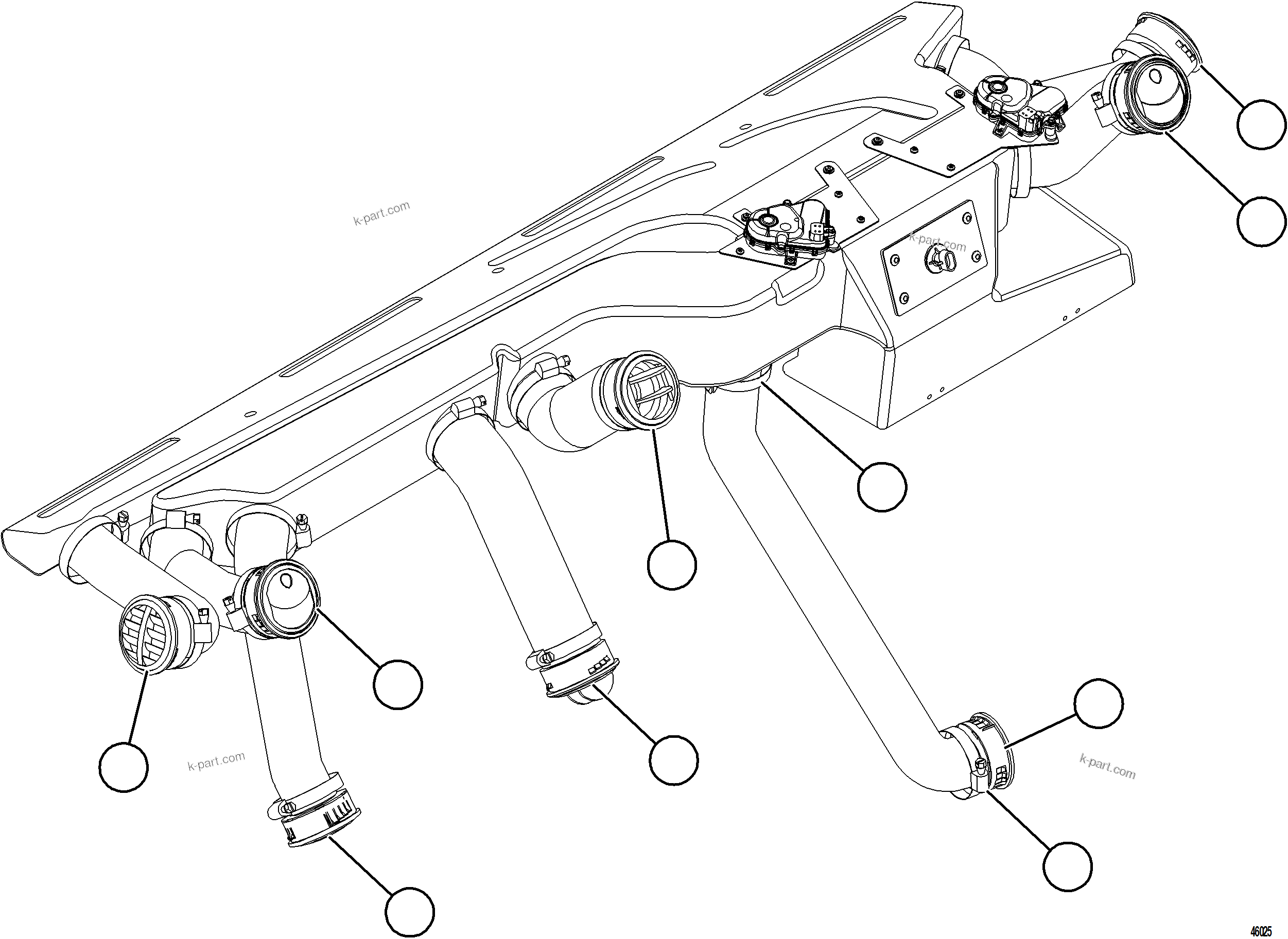 k-part.com

k-part.com

k-part.com

k-part.com

46025