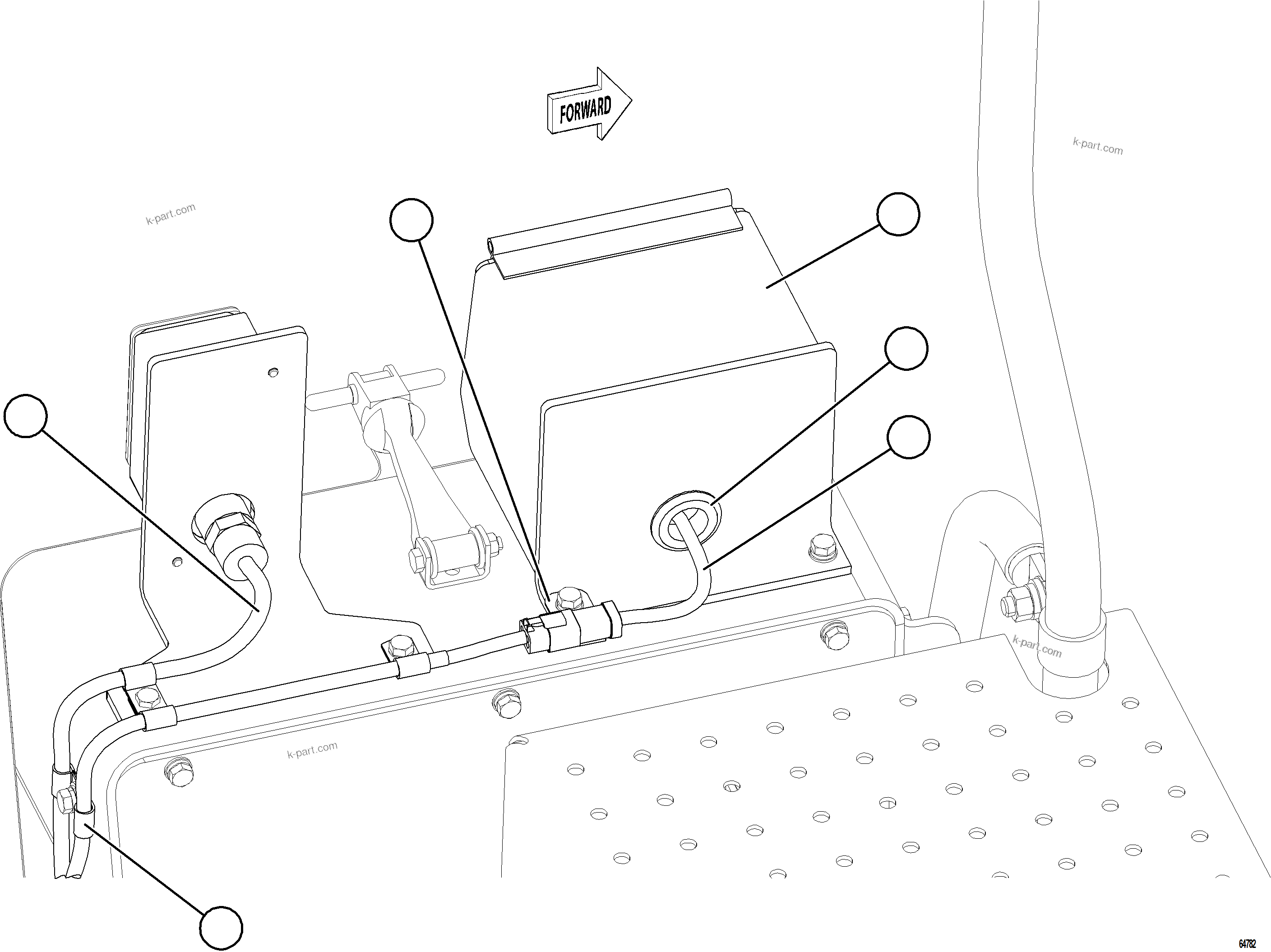 FORWARD

k-part.com

k-part.com

k-part.com

k-part.com

64782